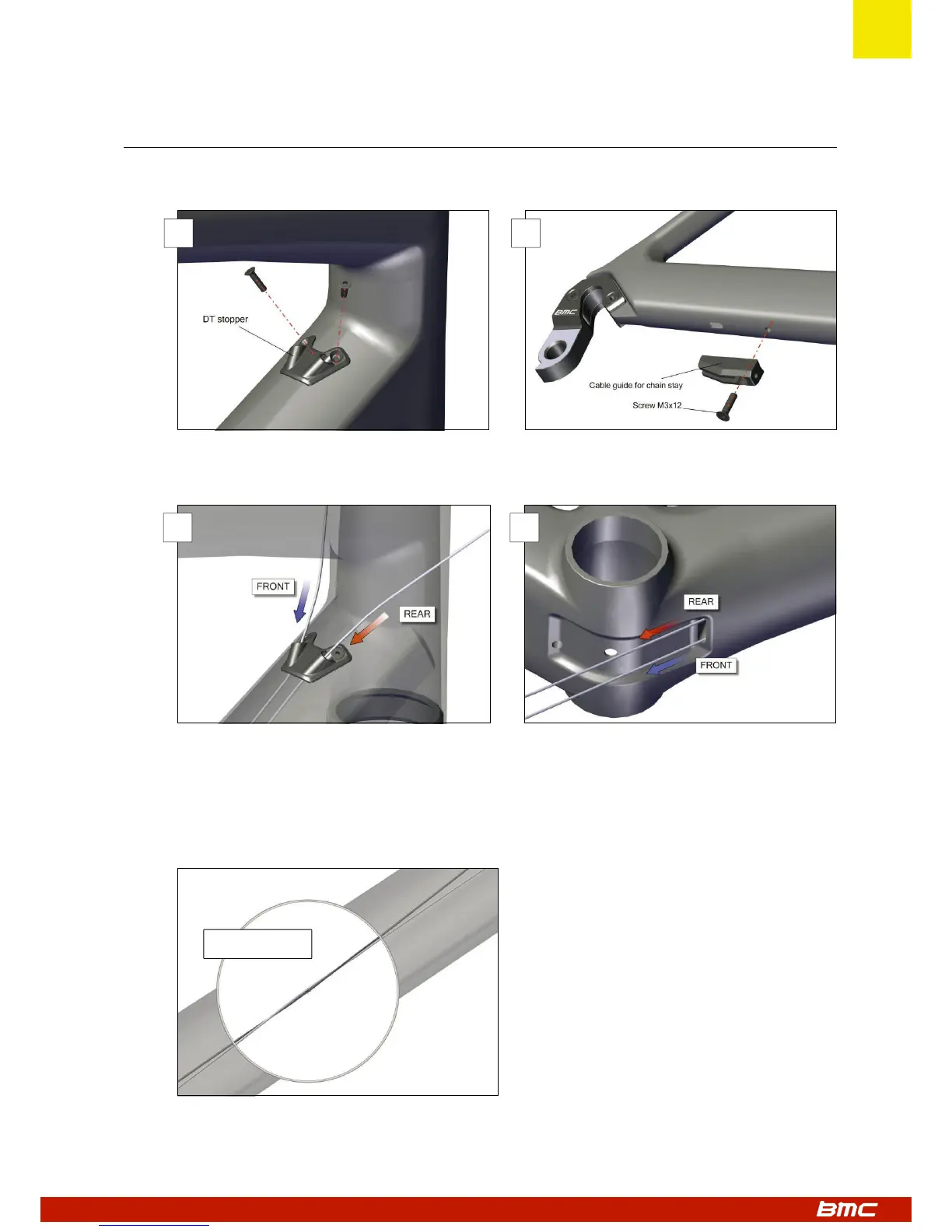 DT stopper

BMC

Cable guide for chain stay

Screw M3x12

FRONT

REAR

REAR

FRONT

BMC