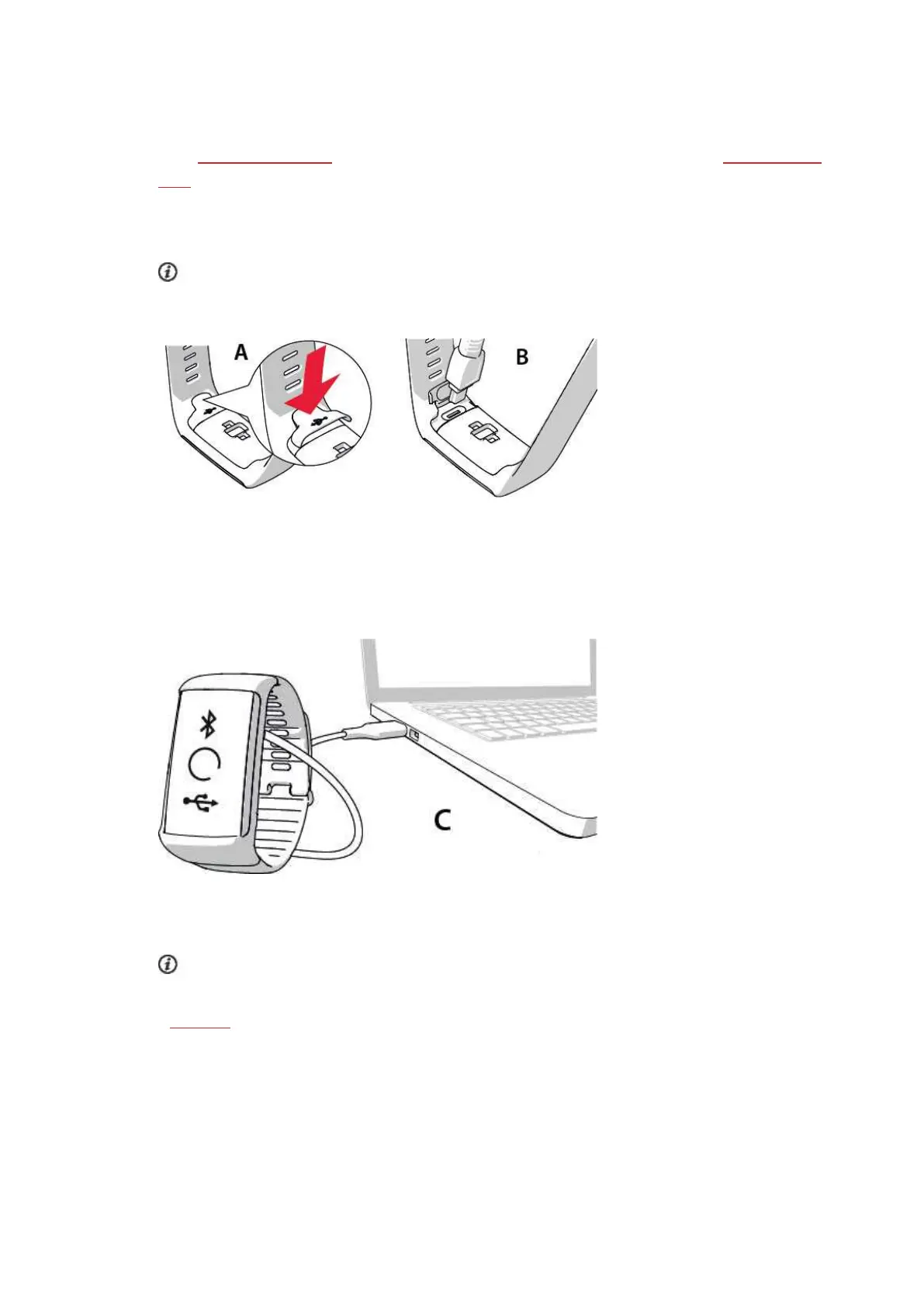 A

B

C