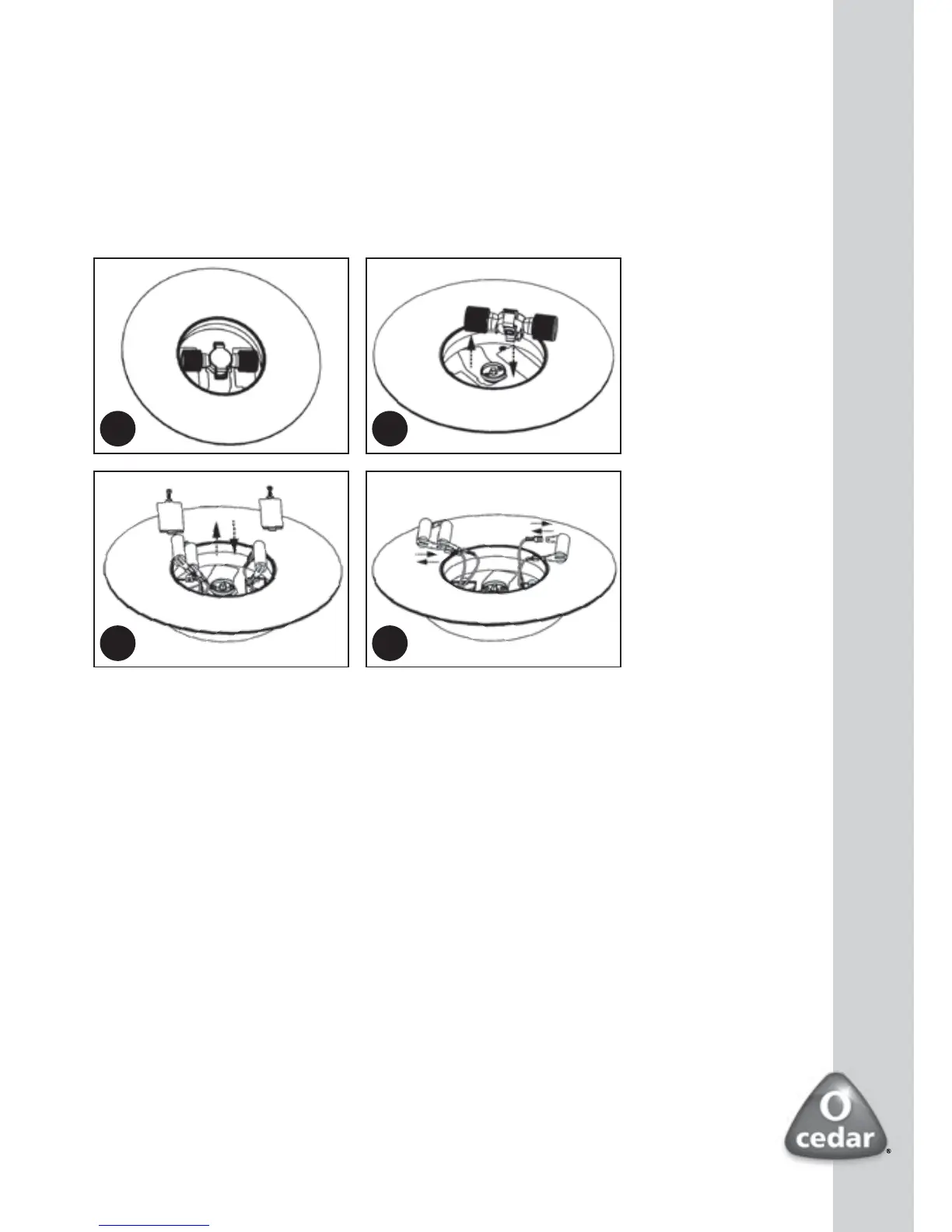 O
cedar
®