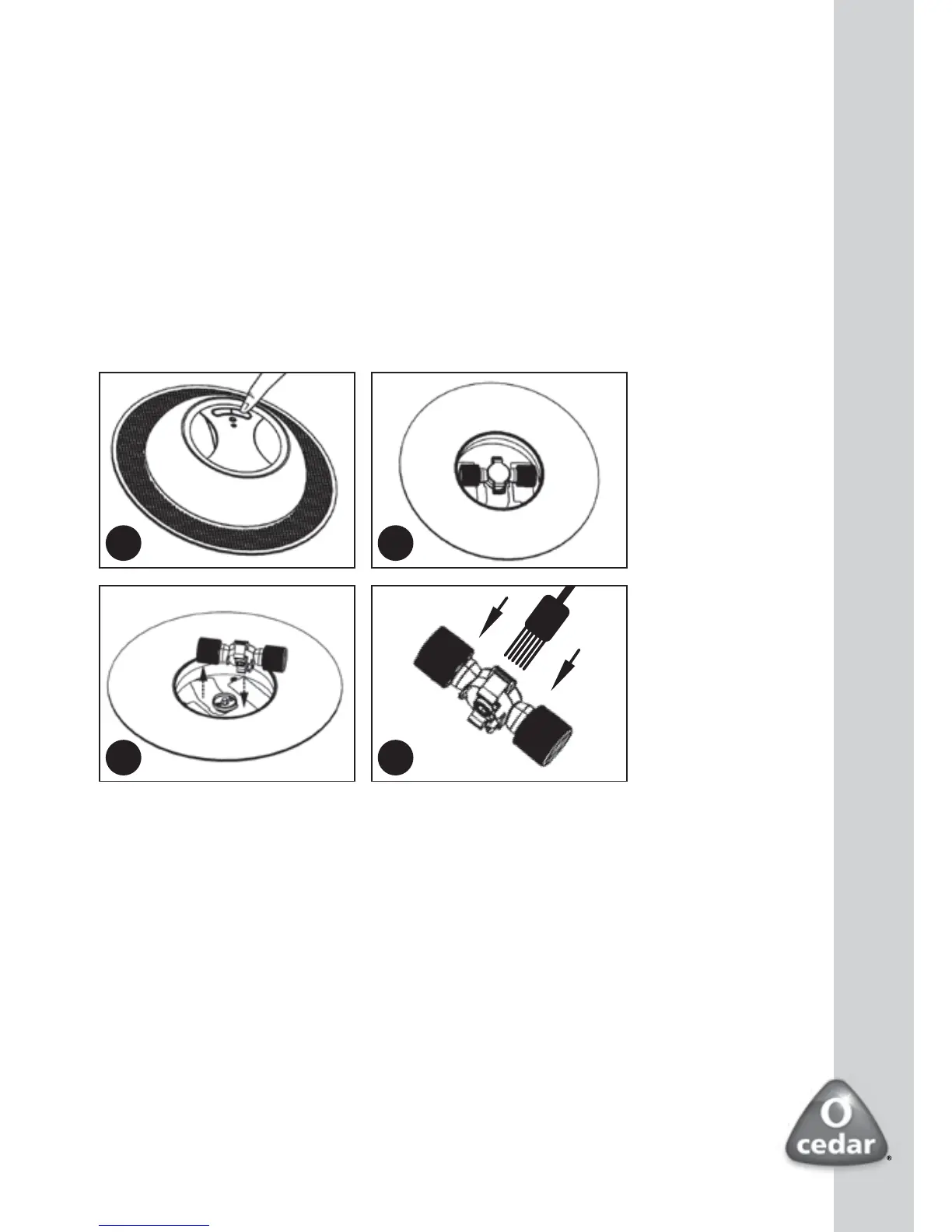 O
cedar
®