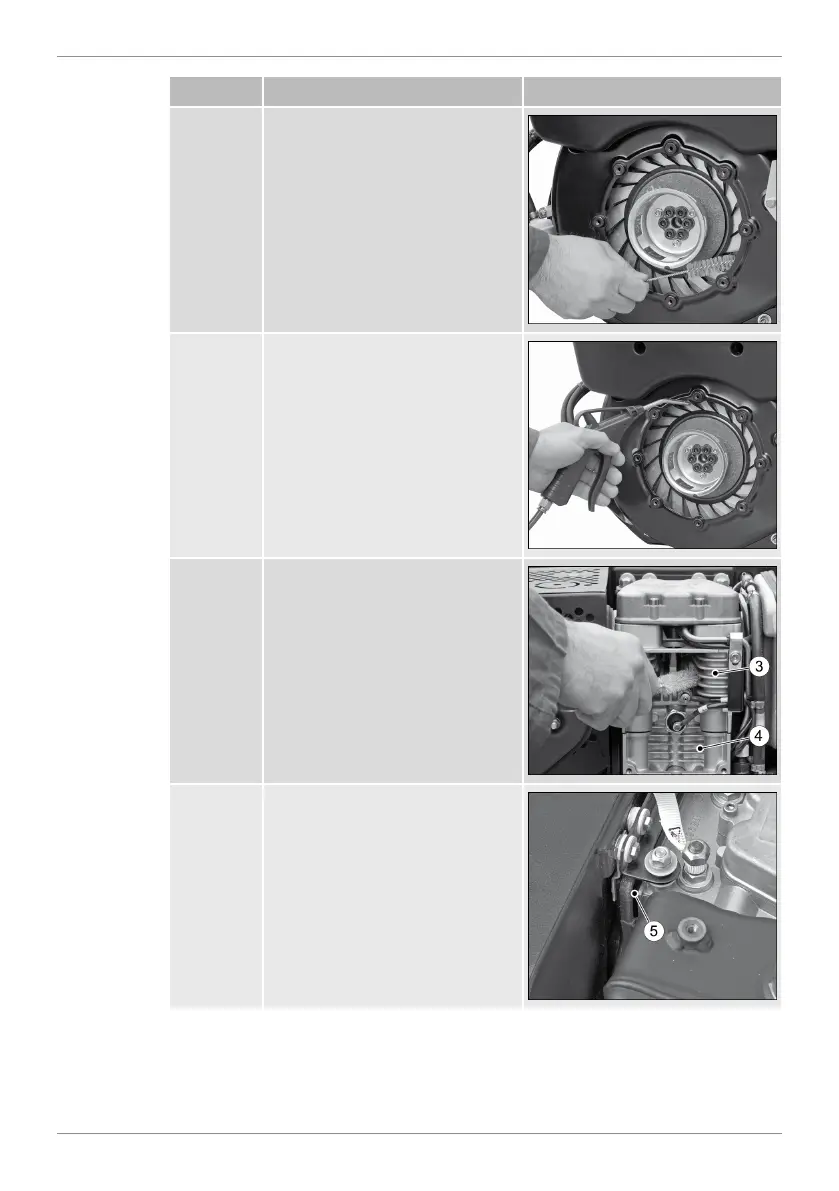 3

4

5