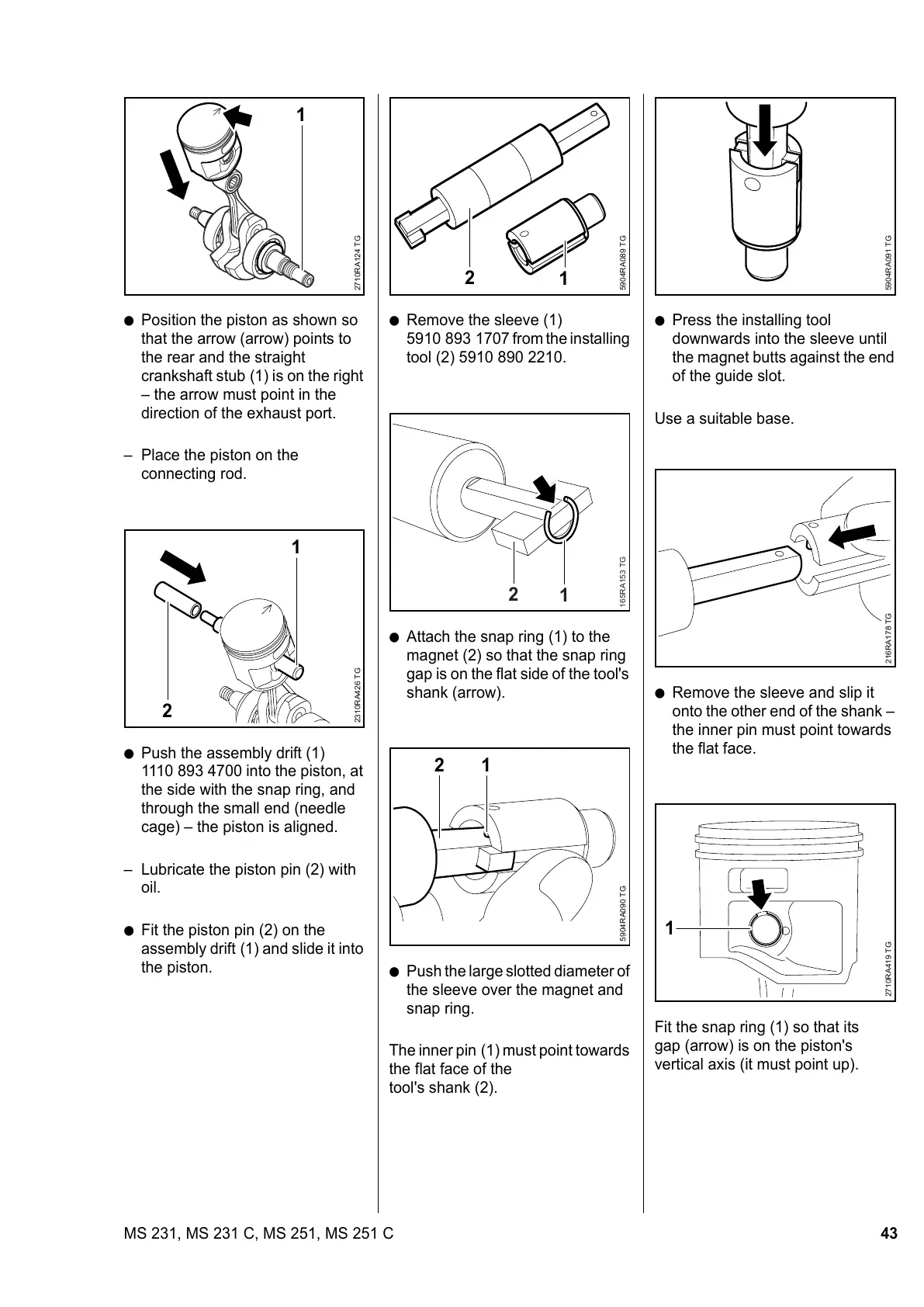 1

2710RA124 TG

● Position the piston as shown so that the arrow (arrow) points to the rear and the straight crankshaft stub (1) is on the right – the arrow must point in the direction of the exhaust port.

– Place the piston on the connecting rod.

1

2

2310RA426 TG

● Push the assembly drift (1) 1110 893 4700 into the piston, at the side with the snap ring, and through the small end (needle cage) – the piston is aligned.

– Lubricate the piston pin (2) with oil.

● Fit the piston pin (2) on the assembly drift (1) and slide it into the piston.

2 1

5904RA089 TG

● Remove the sleeve (1) 5910 893 1707 from the installing tool (2) 5910 890 2210.

2 1

165RA153 TG

● Attach the snap ring (1) to the magnet (2) so that the snap ring gap is on the flat side of the tool's shank (arrow).

2 1

5904RA090 TG

● Push the large slotted diameter of the sleeve over the magnet and snap ring.

The inner pin (1) must point towards the flat face of the tool's shank (2).

5904RA091 TG

● Press the installing tool downwards into the sleeve until the magnet butts against the end of the guide slot.

Use a suitable base.

216RA178 TG

● Remove the sleeve and slip it onto the other end of the shank – the inner pin must point towards the flat face.

1

2710RA419 TG

Fit the snap ring (1) so that its gap (arrow) is on the piston's vertical axis (it must point up).

MS 231, MS 231 C, MS 251, MS 251 C

43