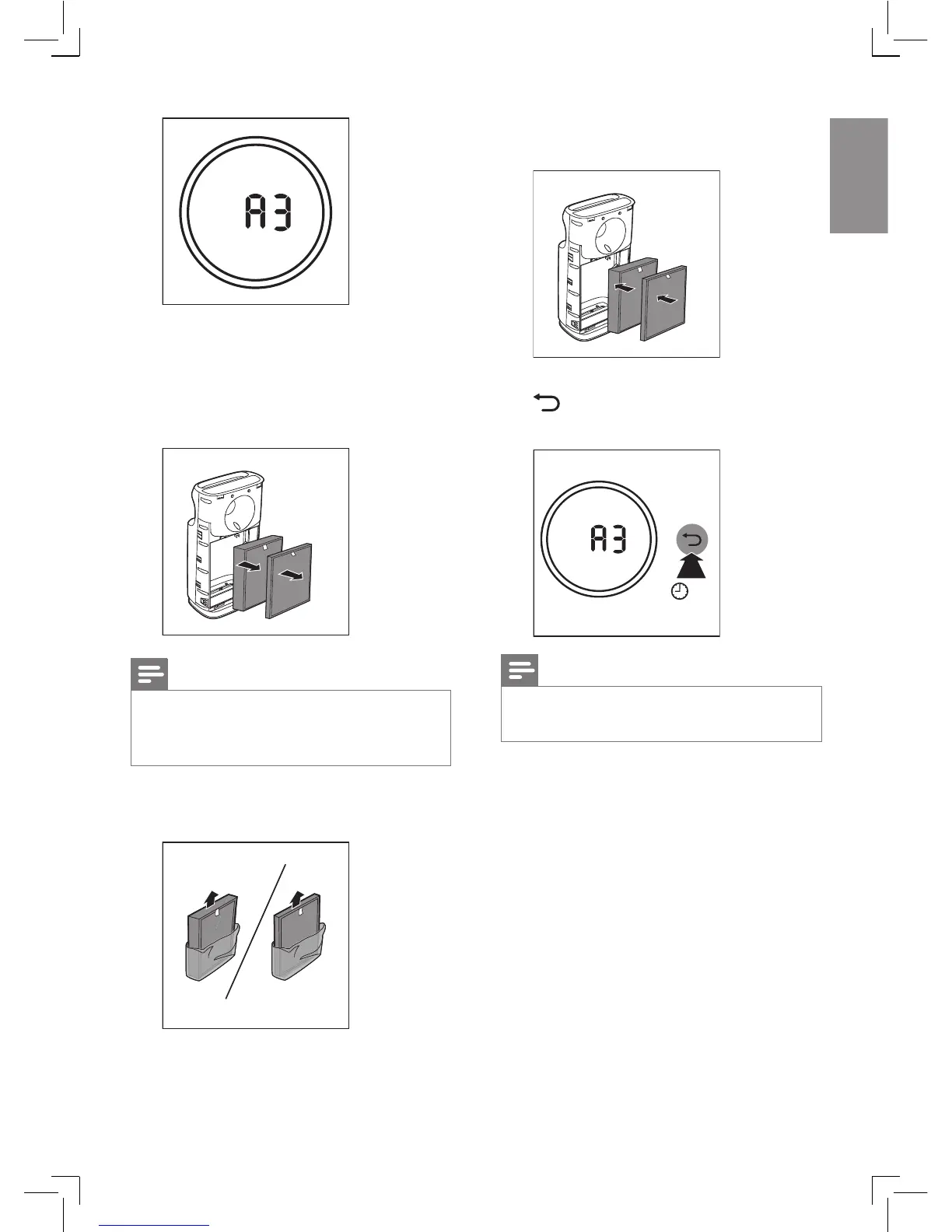 A3

A3