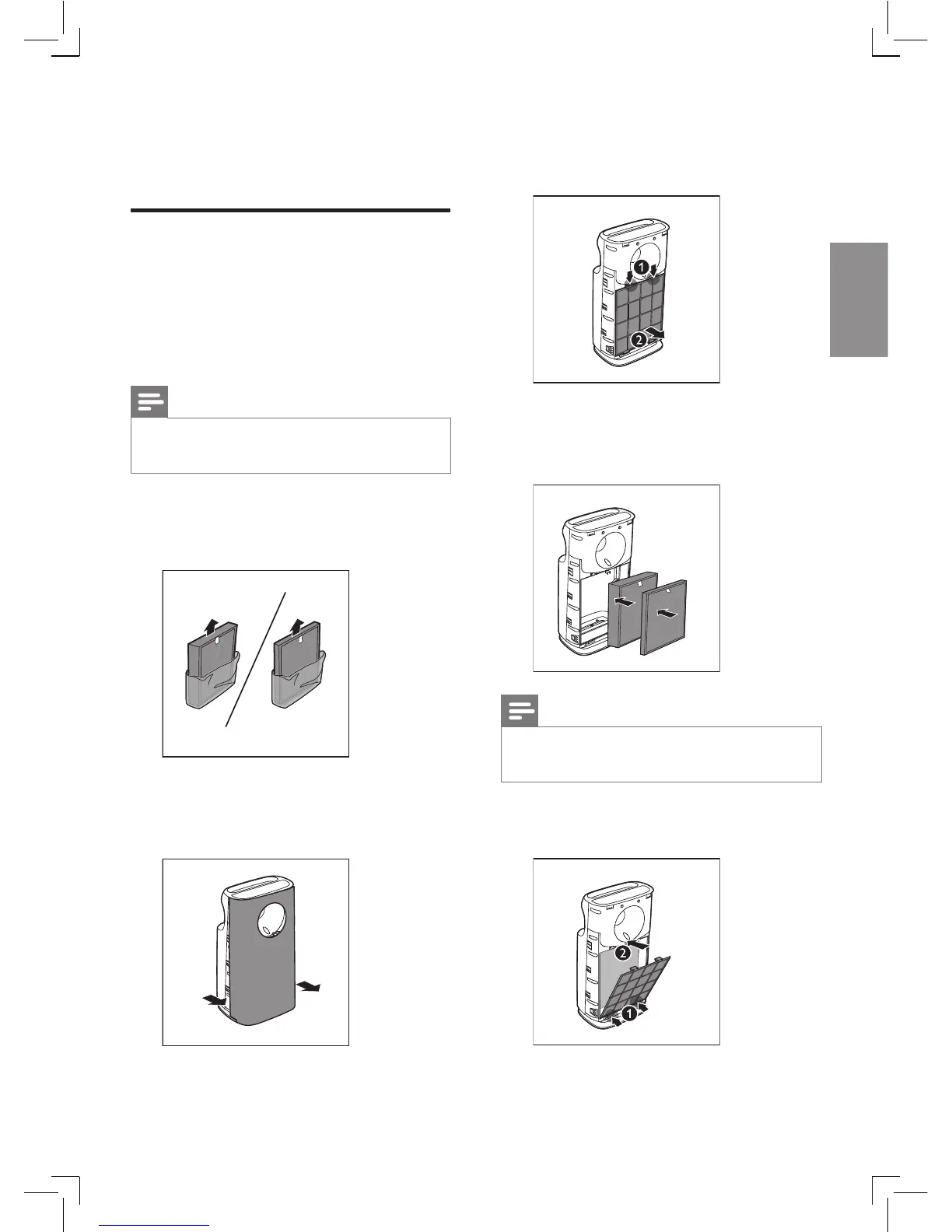 1

2

2

1