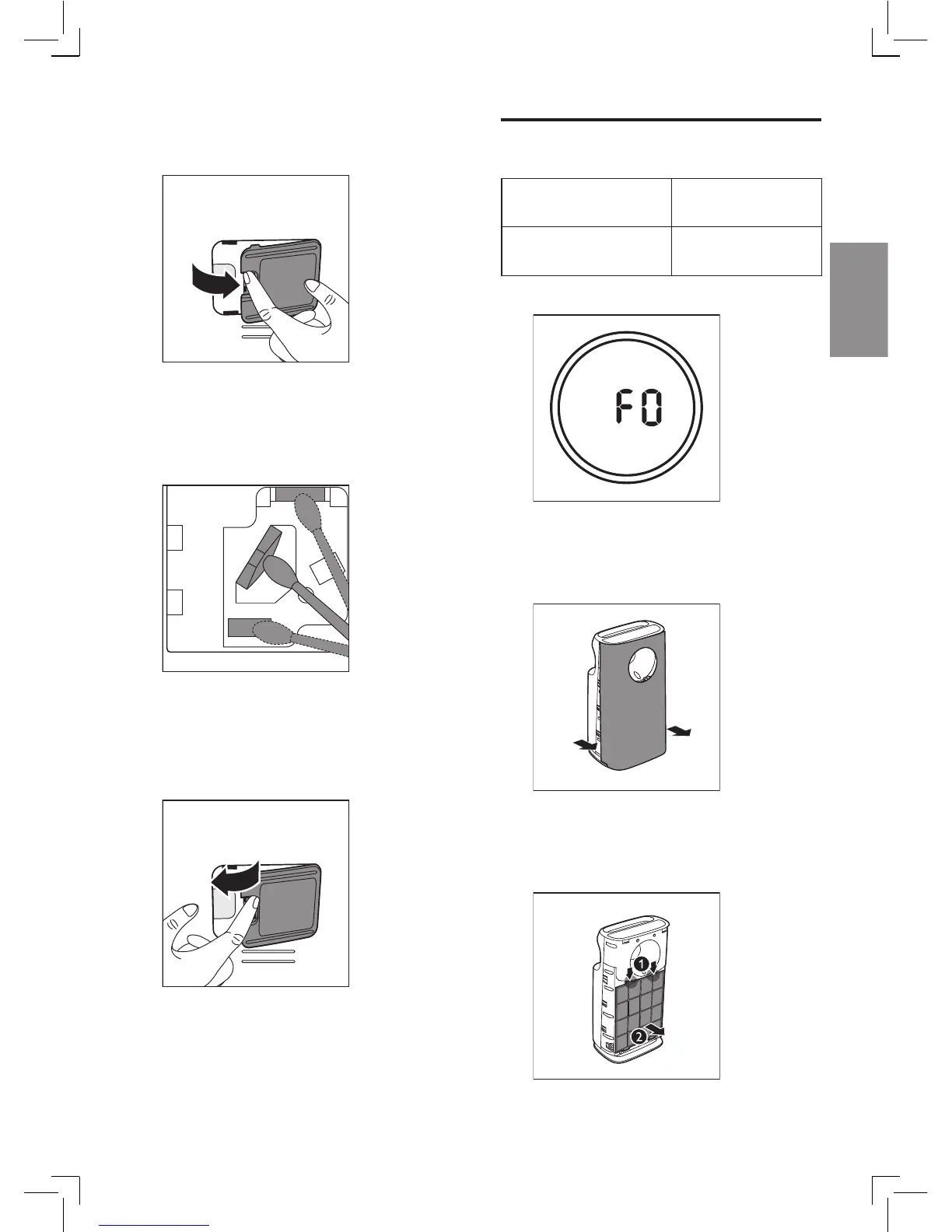 F0

1

2