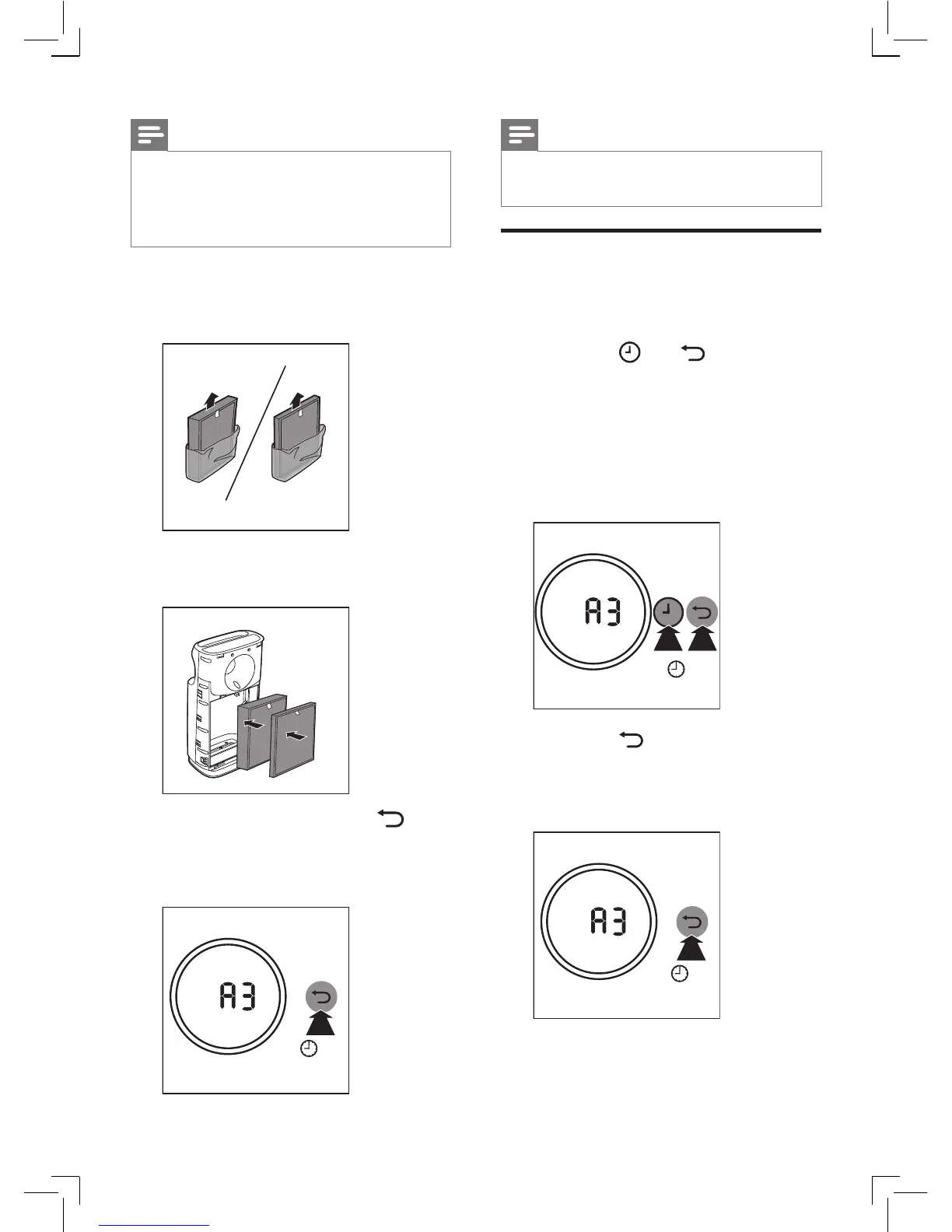 A3

A3

A3