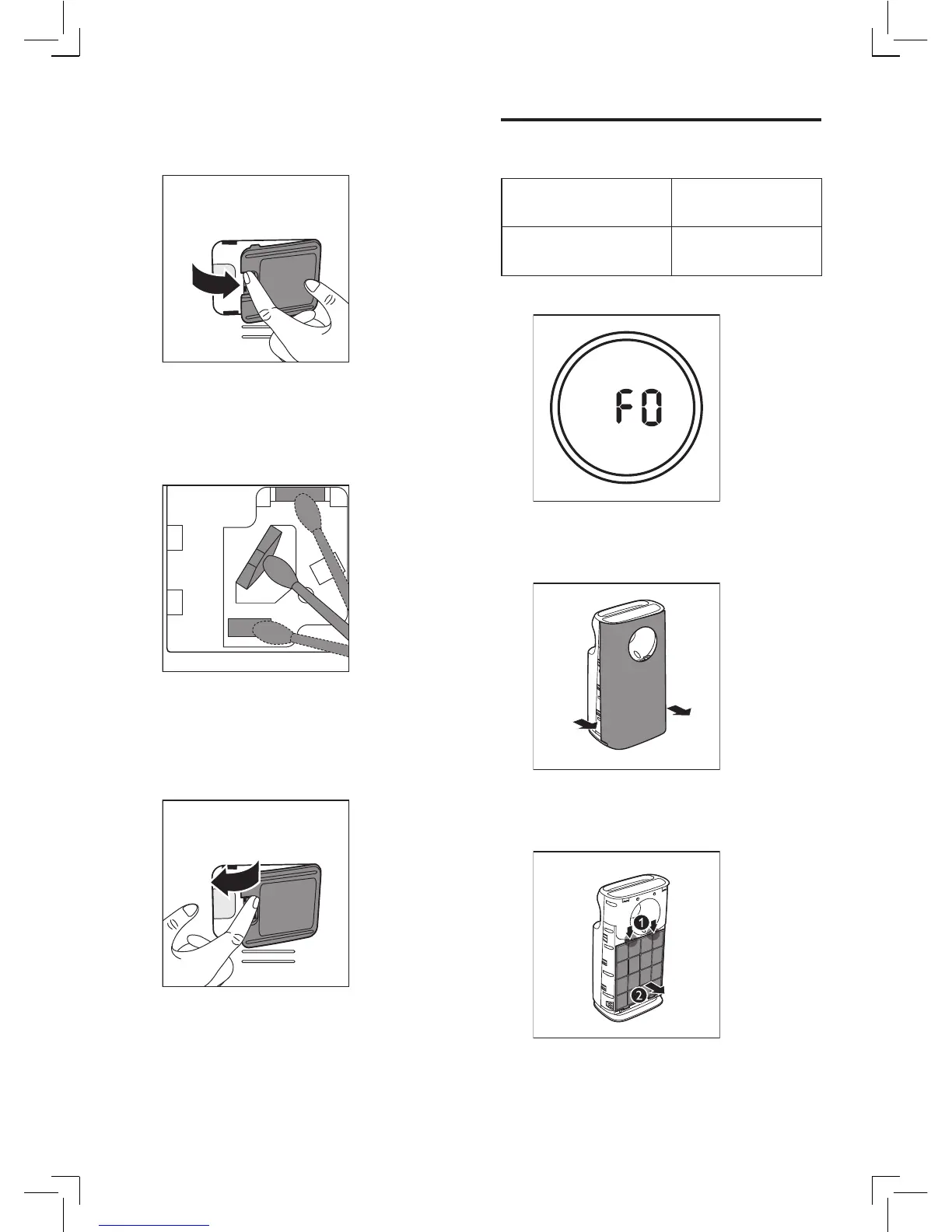 F0

1

2