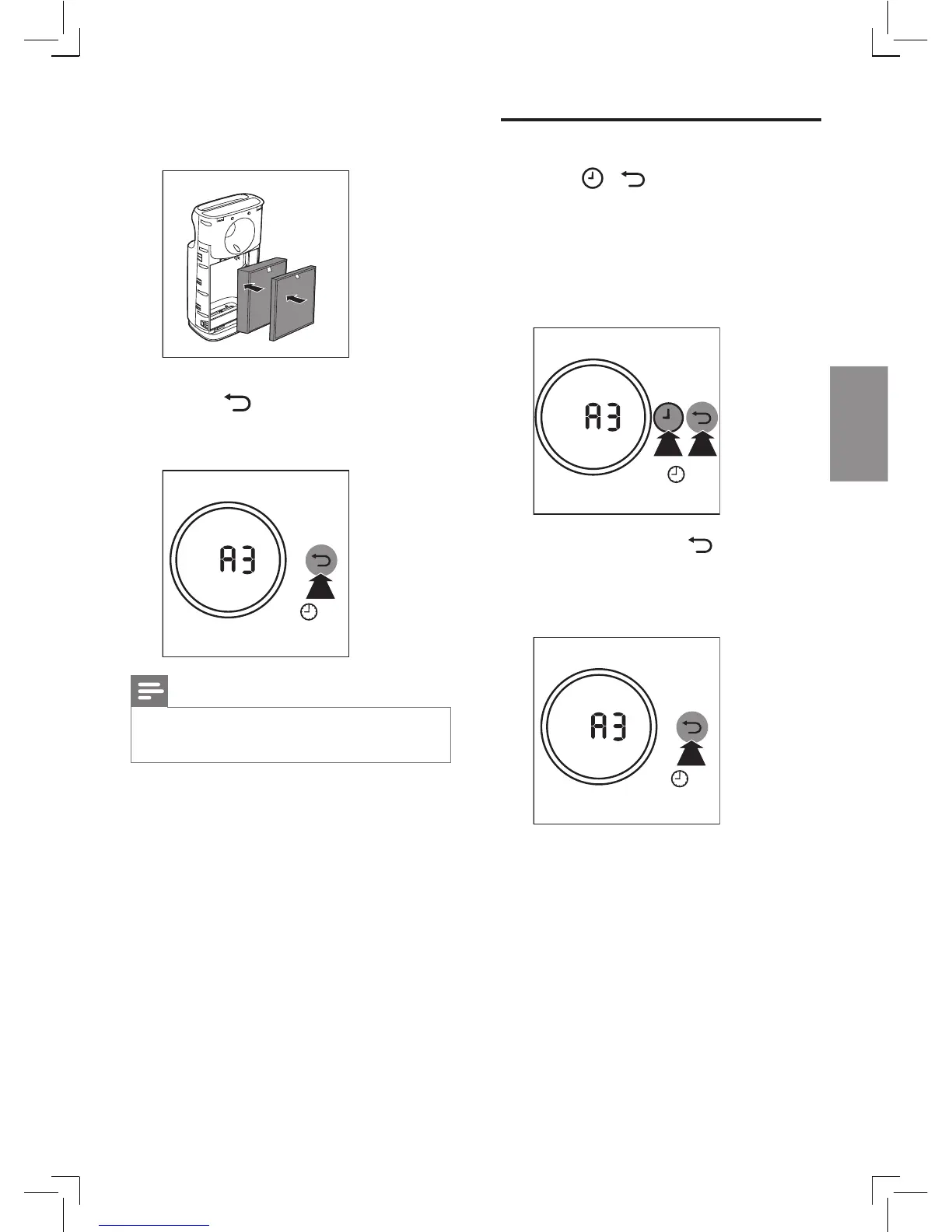 A3

A3

A3