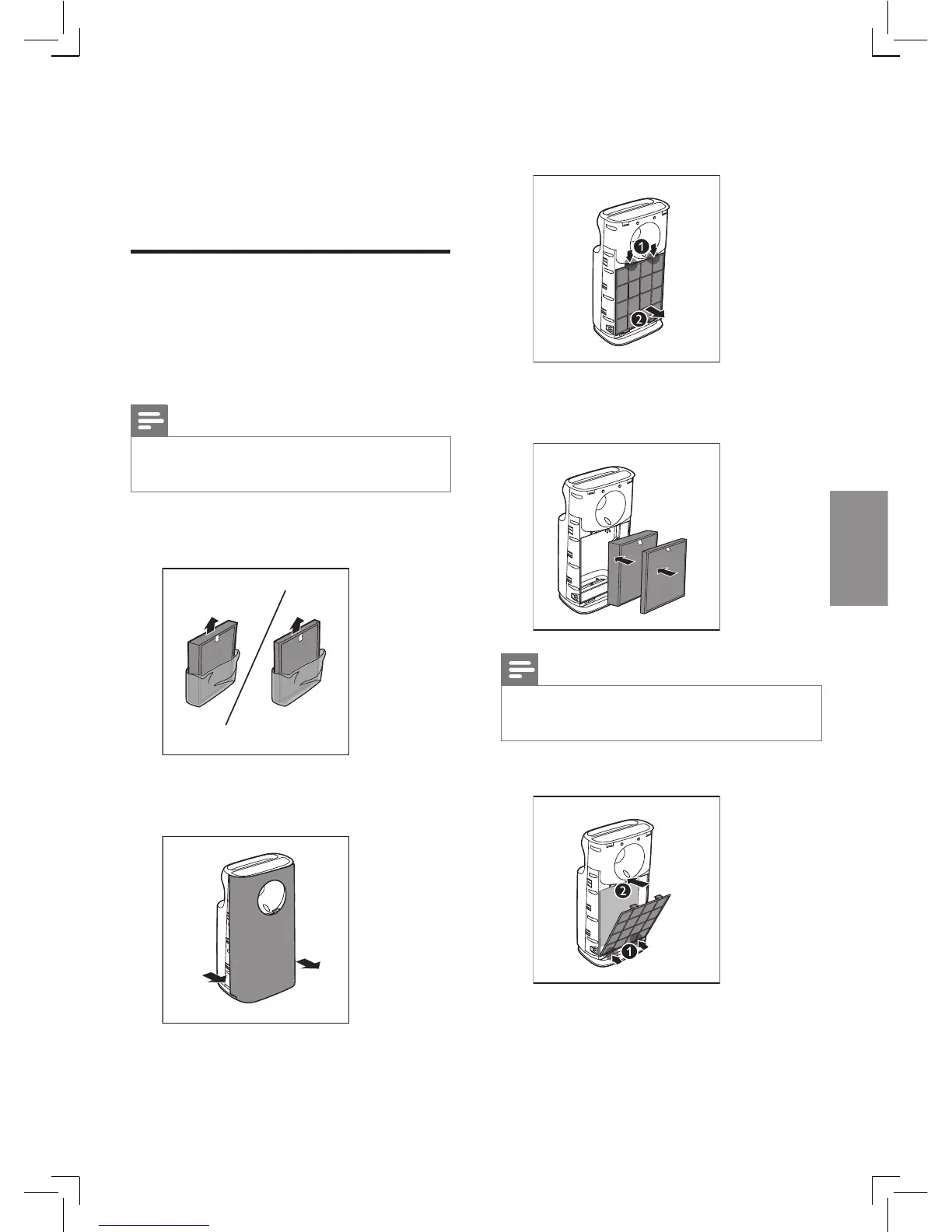 1

2

2

1