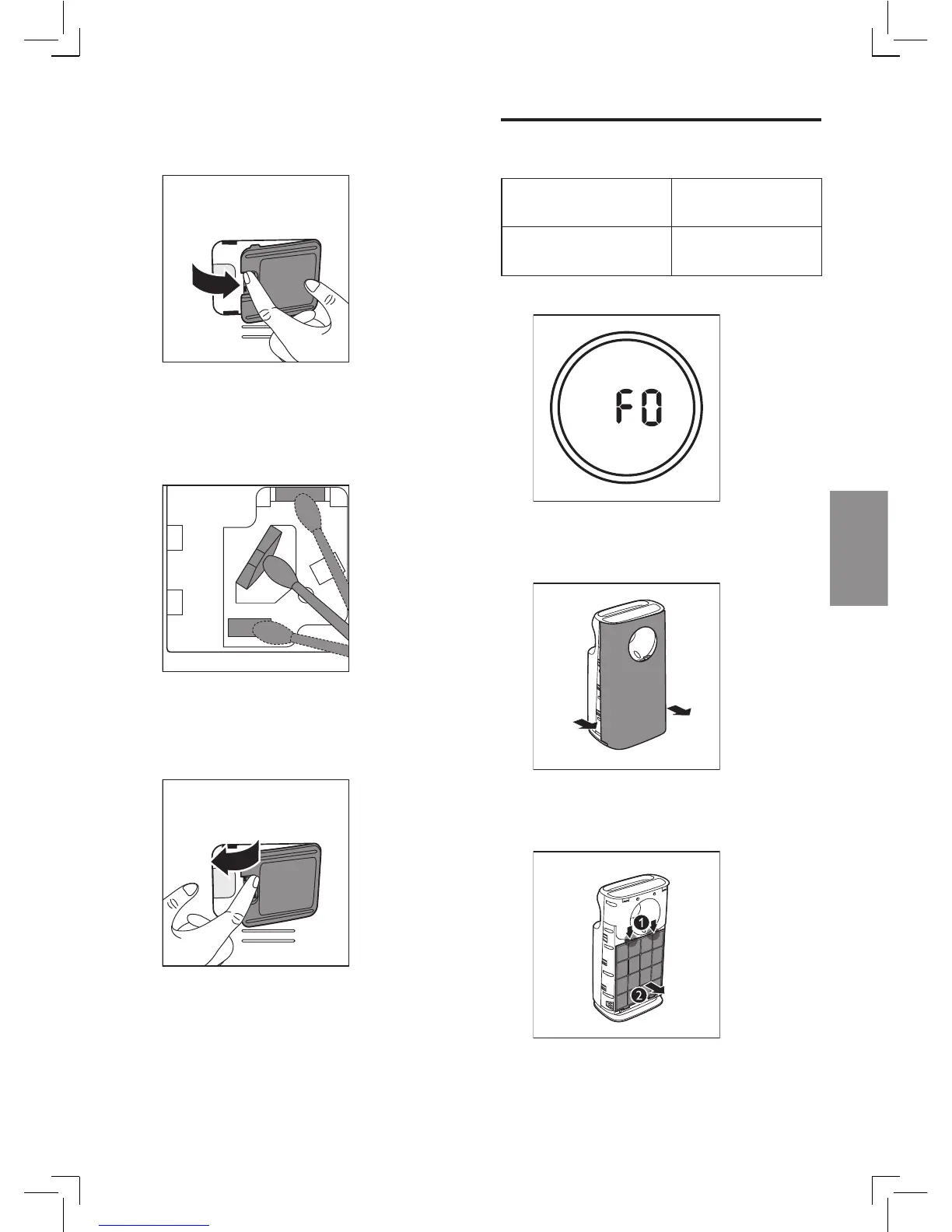 F0

1

2