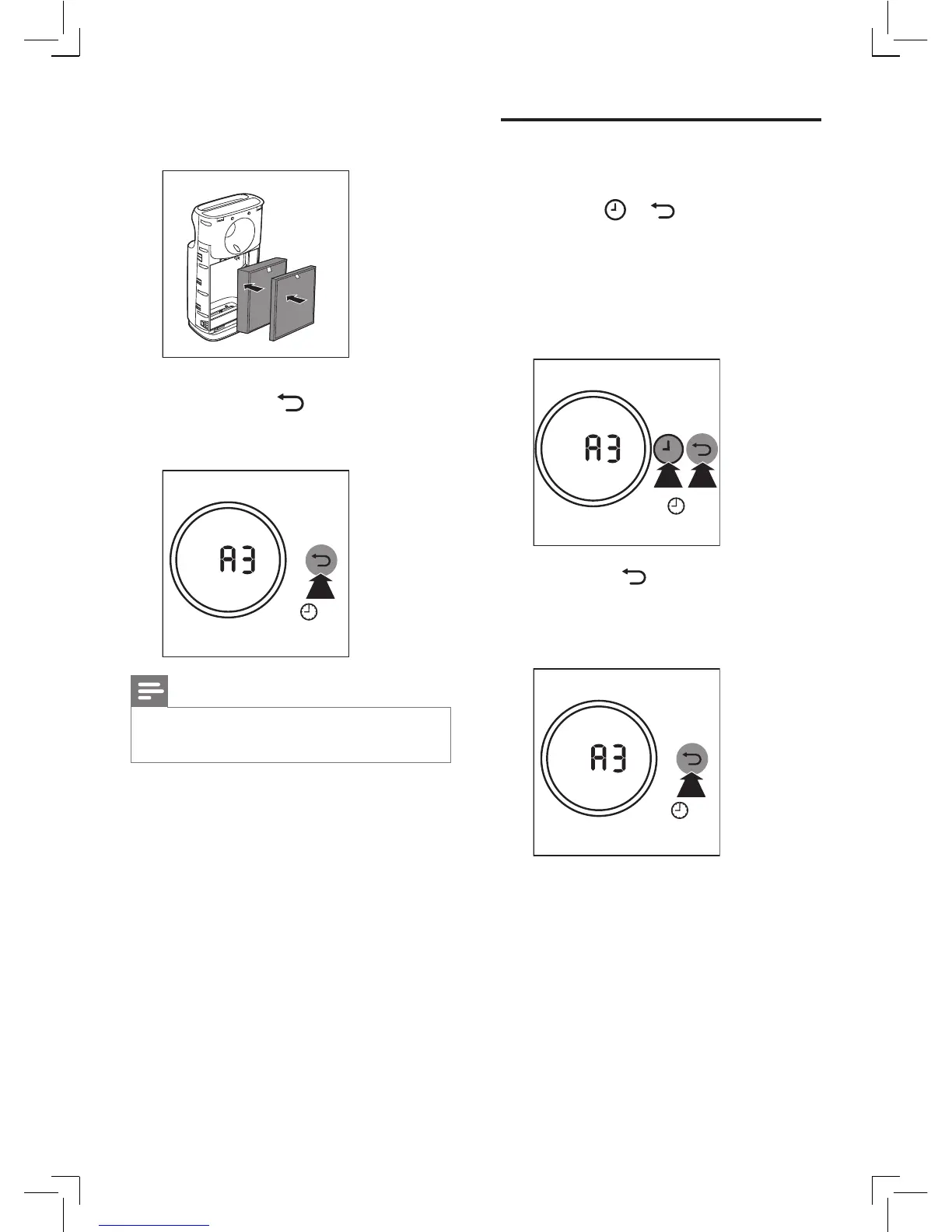 A3

A3

A3