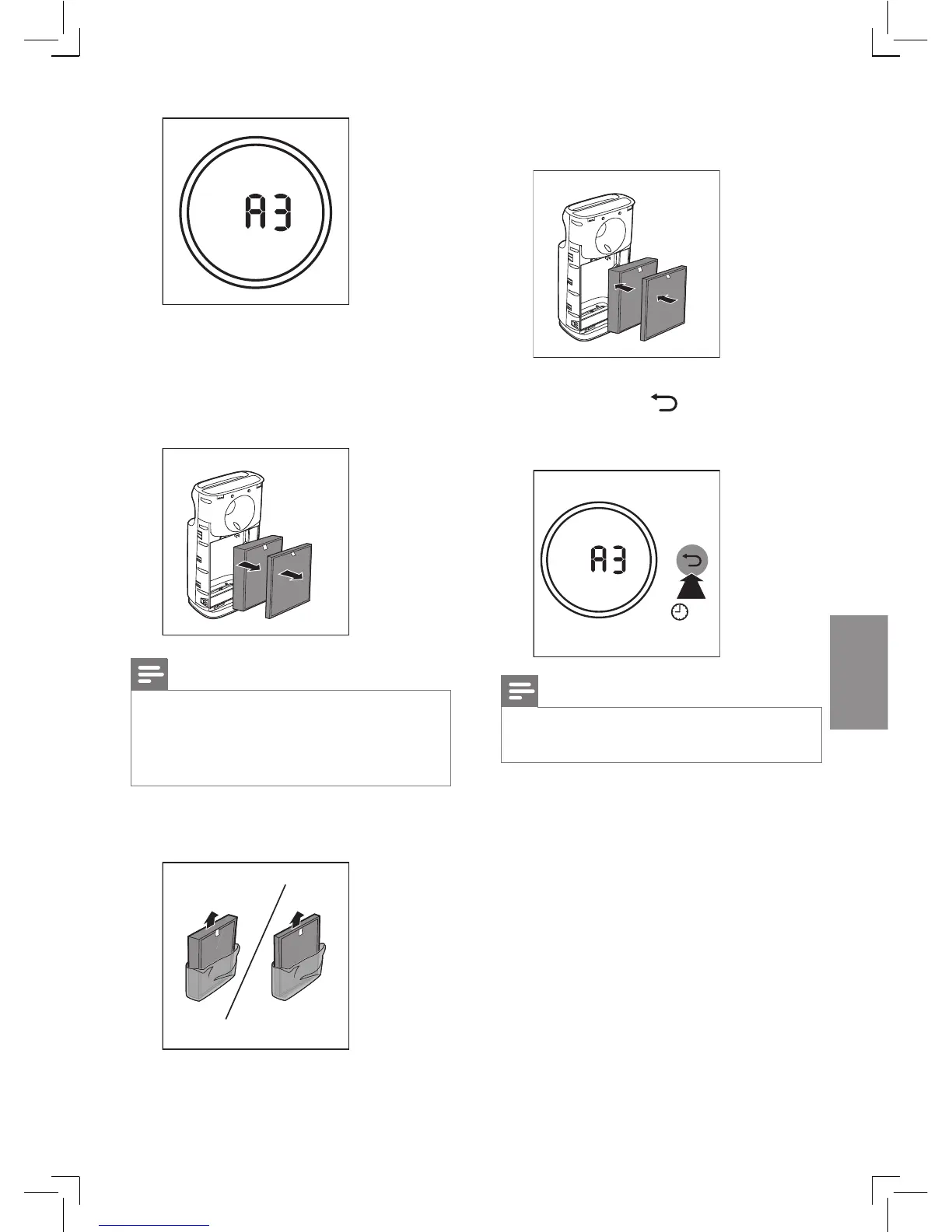 A3

A3