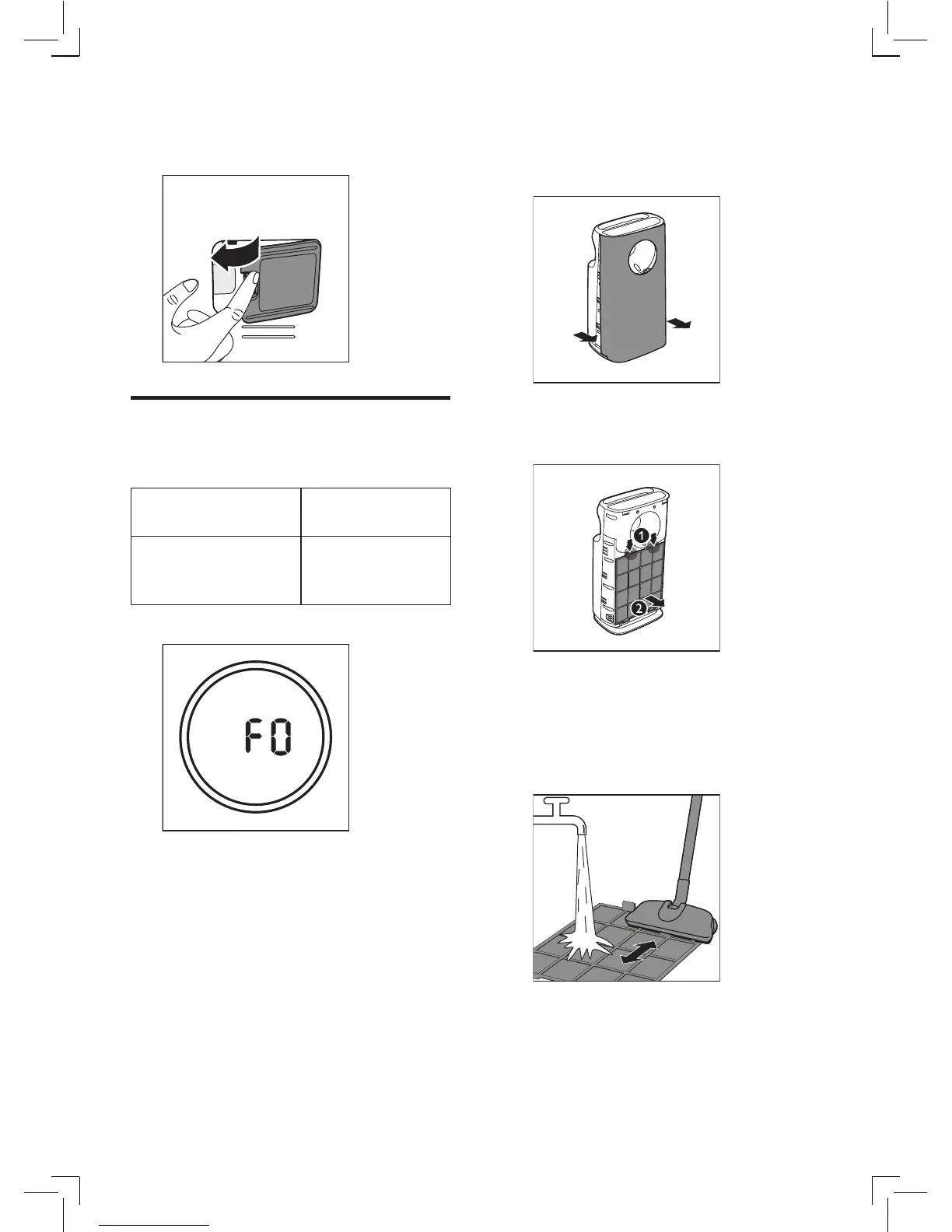 F0

1

2