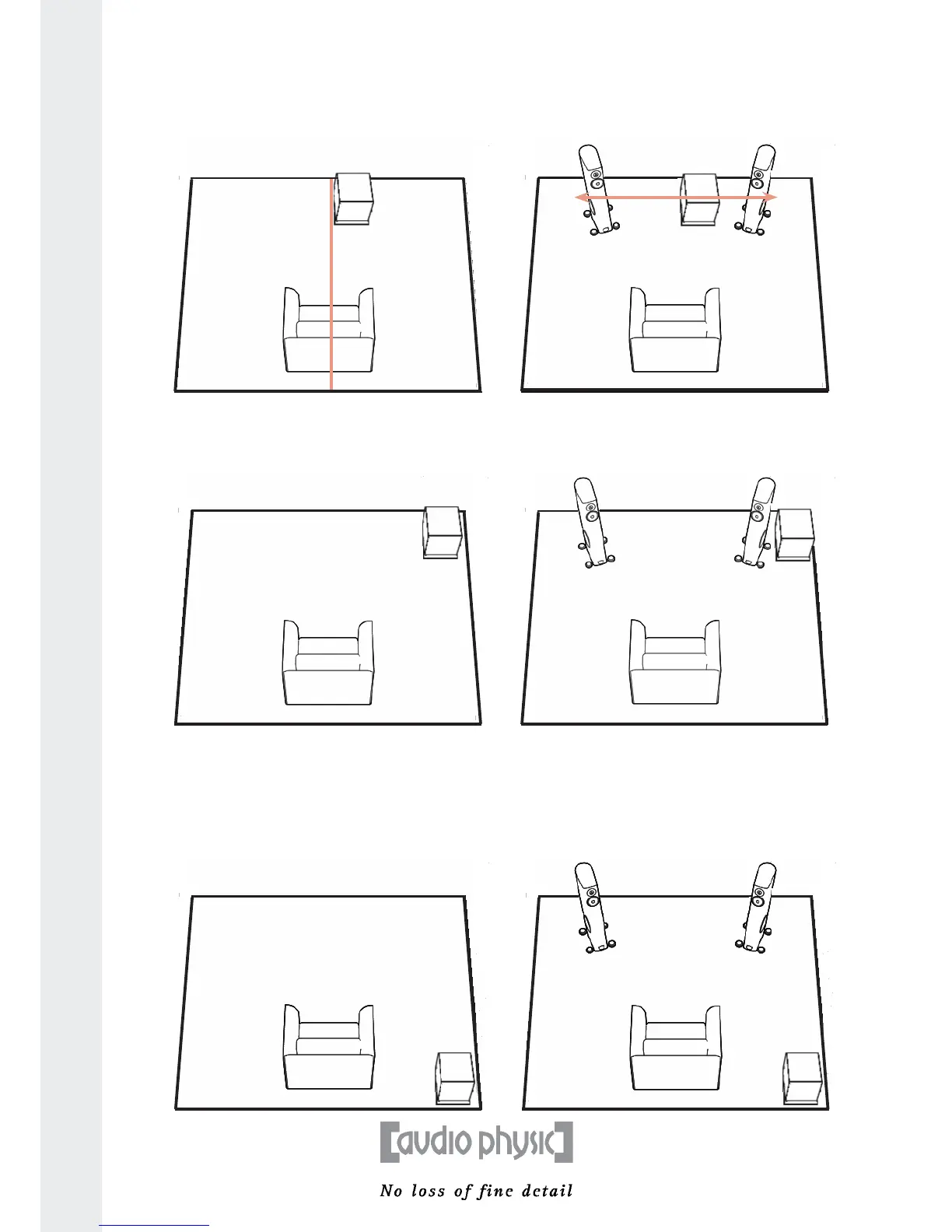 [audio physic]

No loss of fine detail