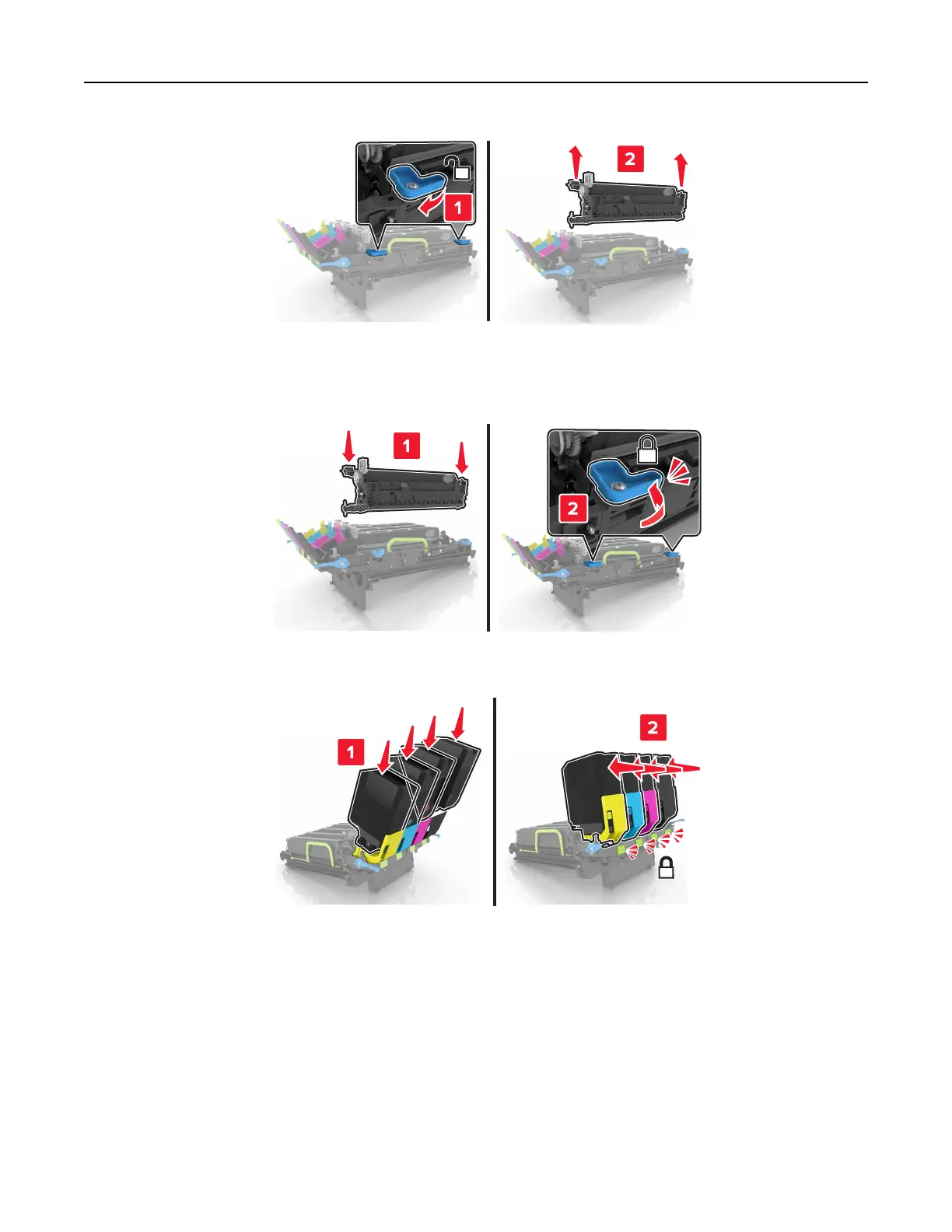 1

2

1

2

1

2