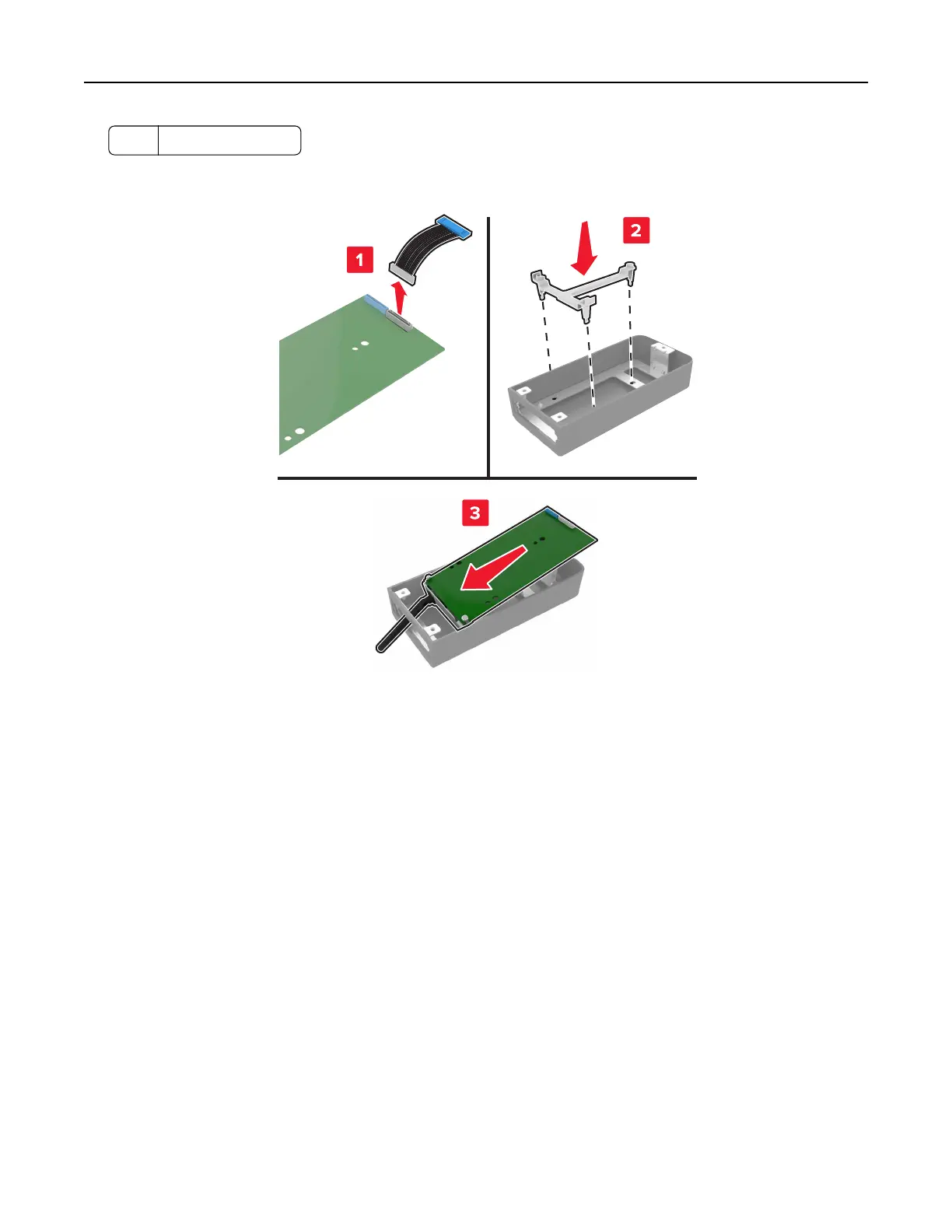 1

2

3