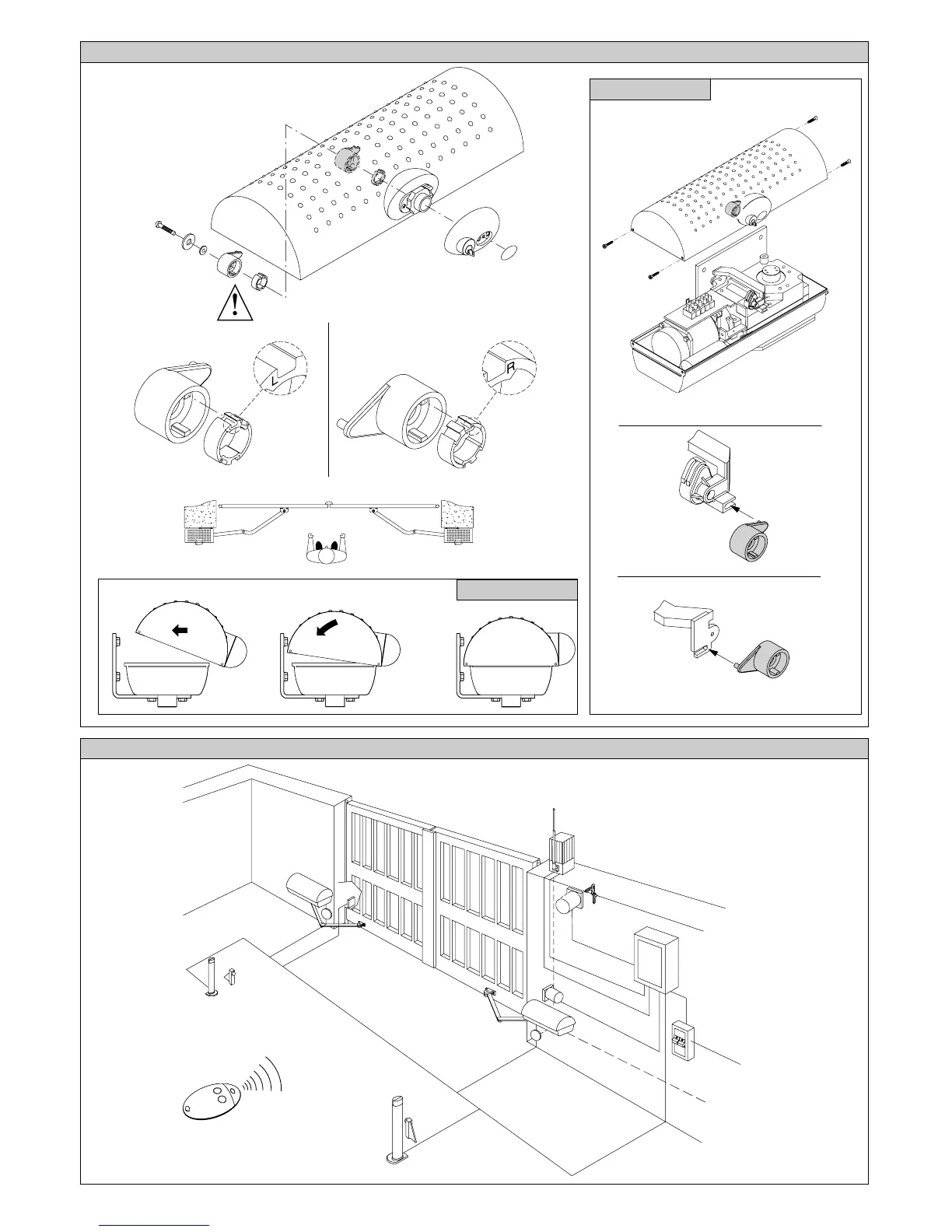 L

R