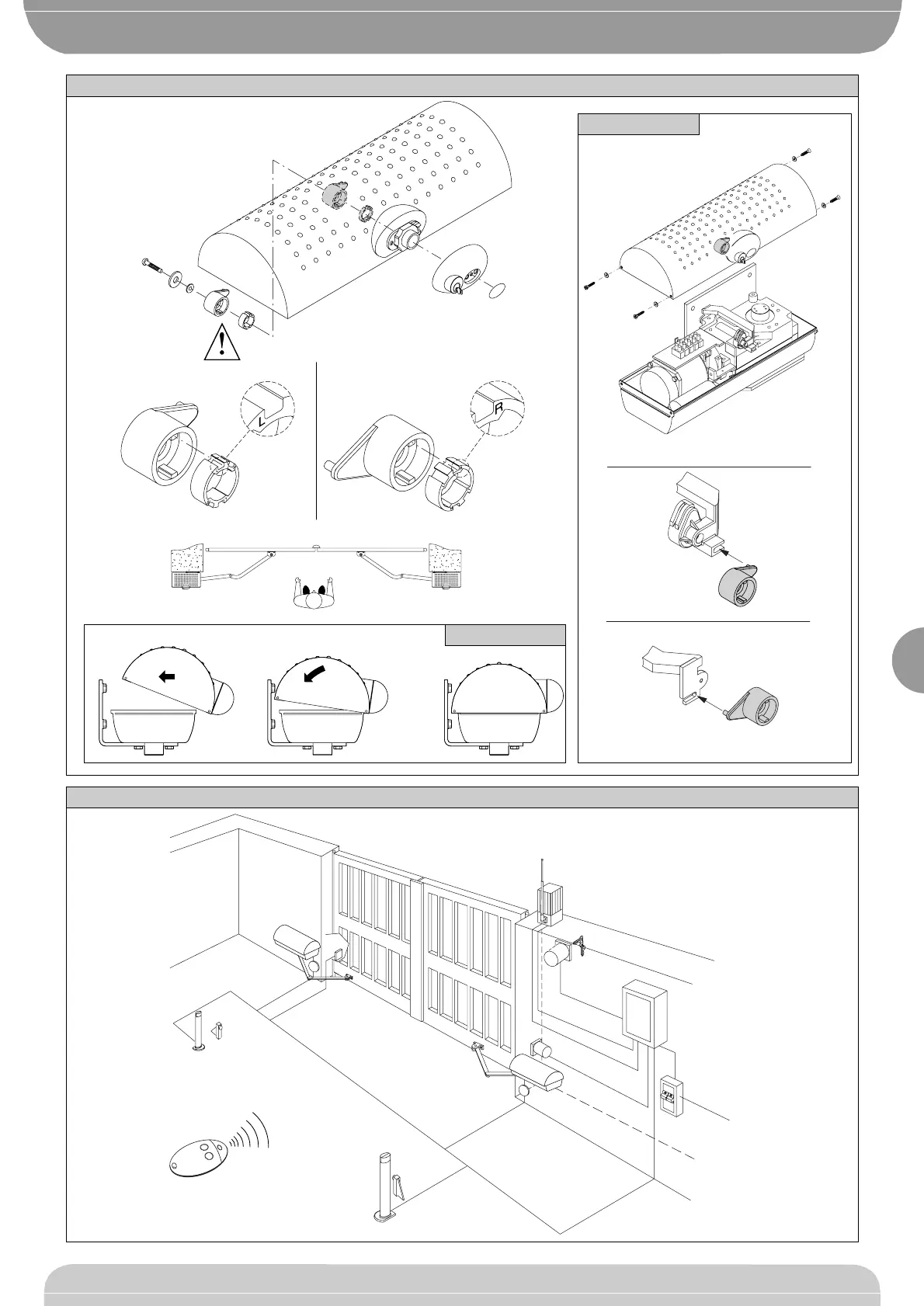 L

R