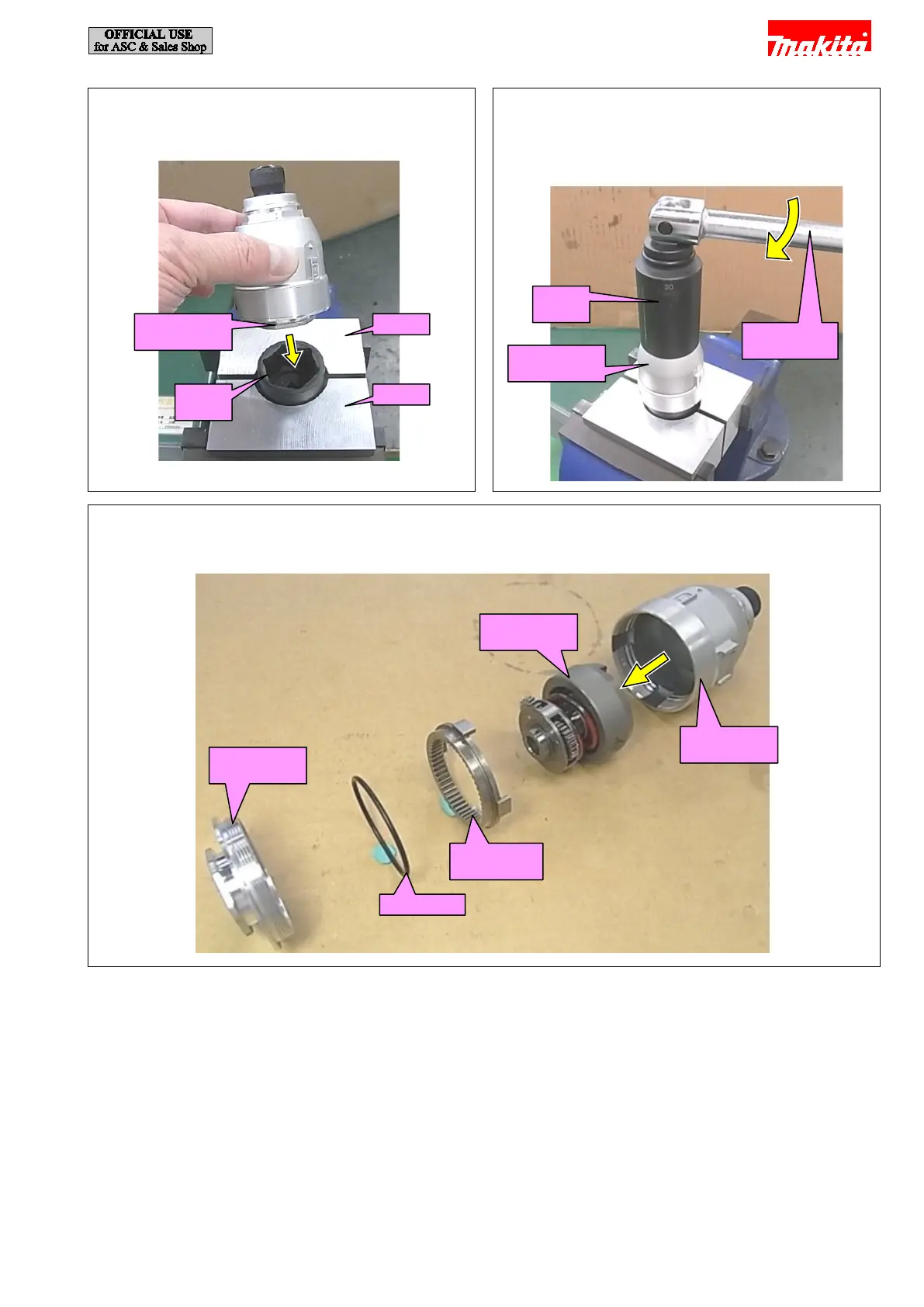 OFFICIAL USE
for ASC & Sales Shop

makita

30