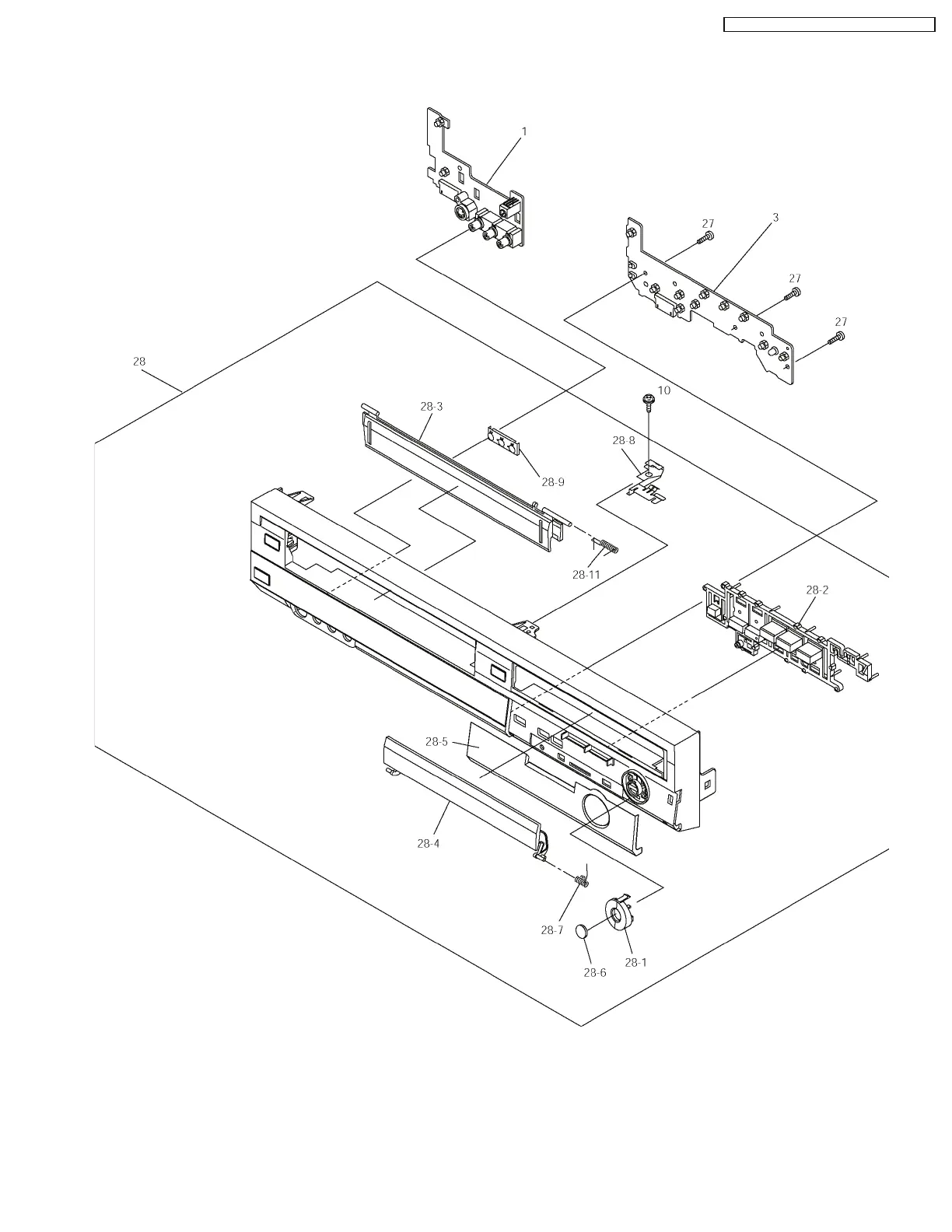 1

3

27

27

27

28

10

28-3

28-8

28-9

28-11

28-2

28-5

28-4

28-7

28-6

28-1