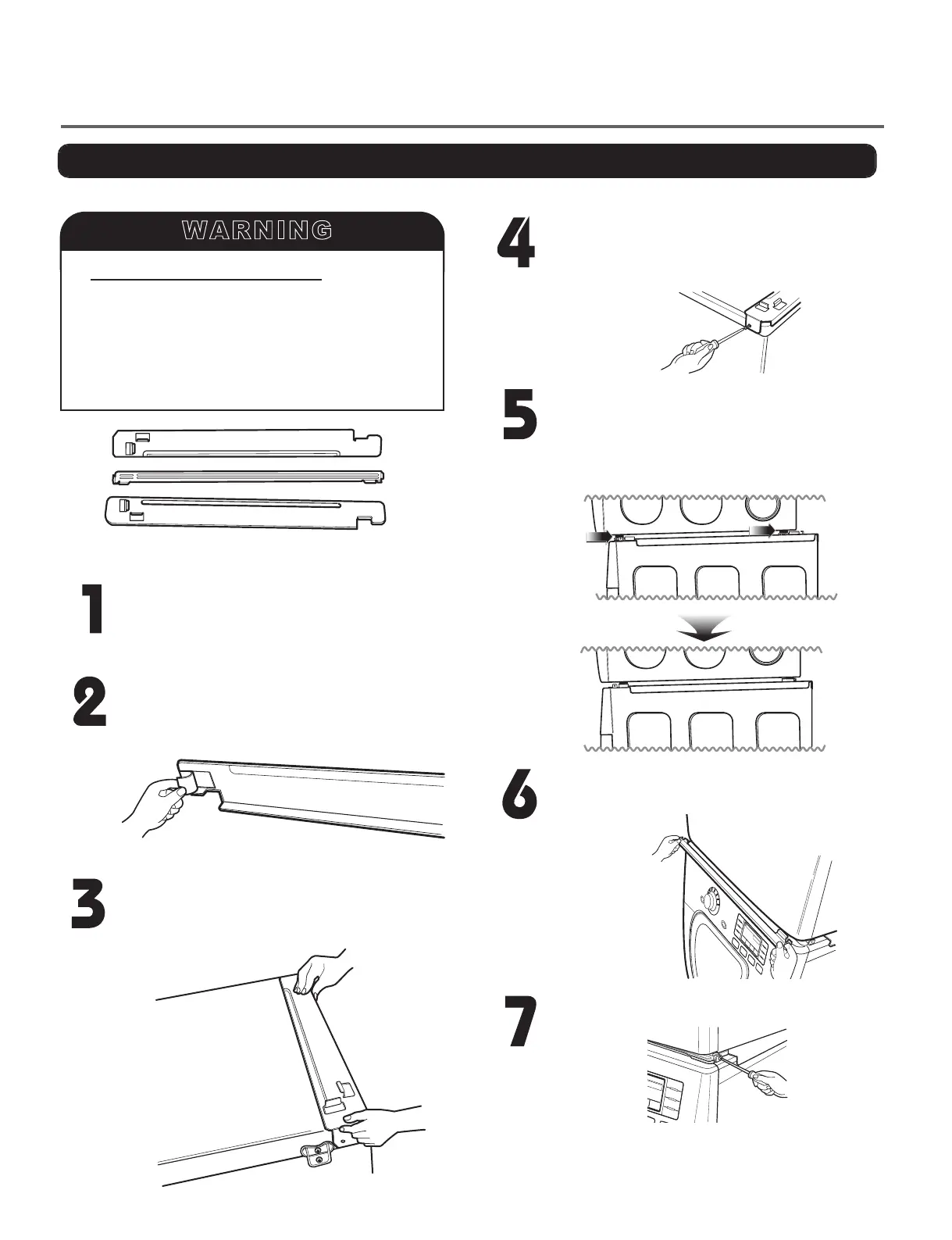 WARNING

4

5

1

2

6

3

7