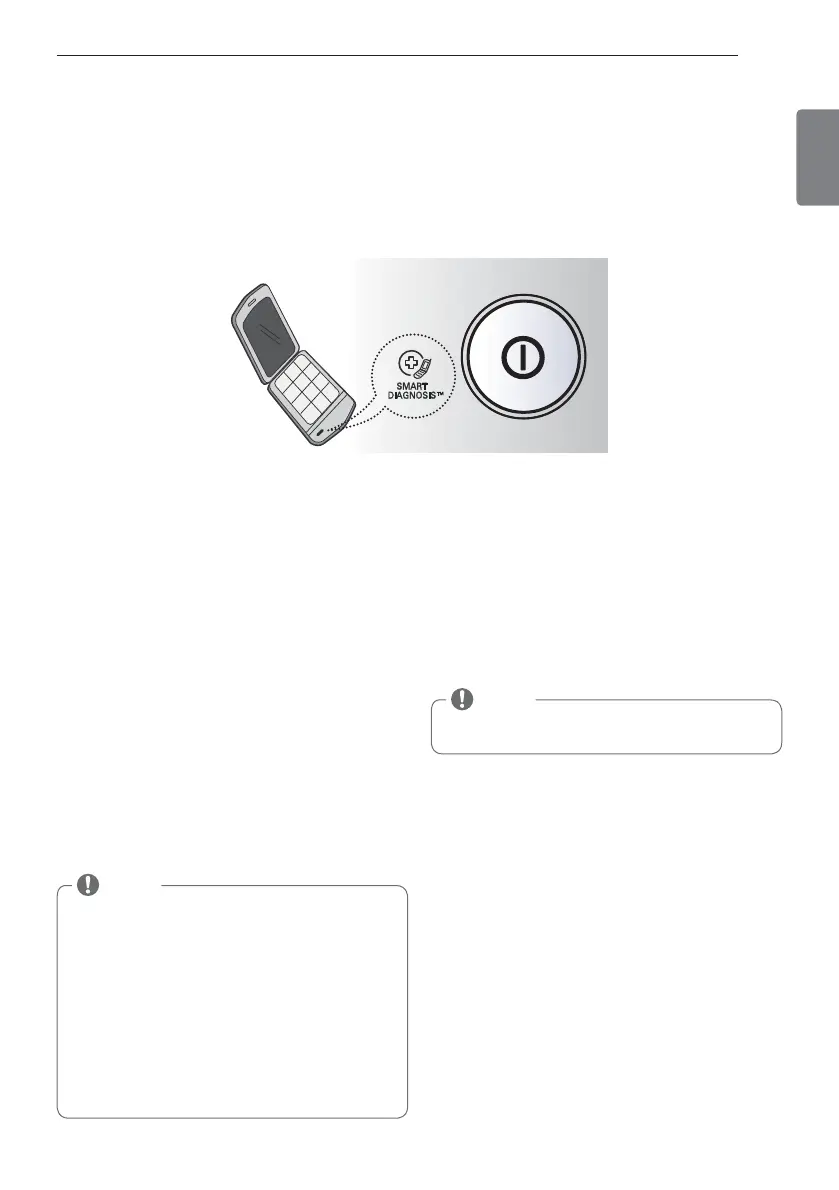 SMART DIAGNOSIS™