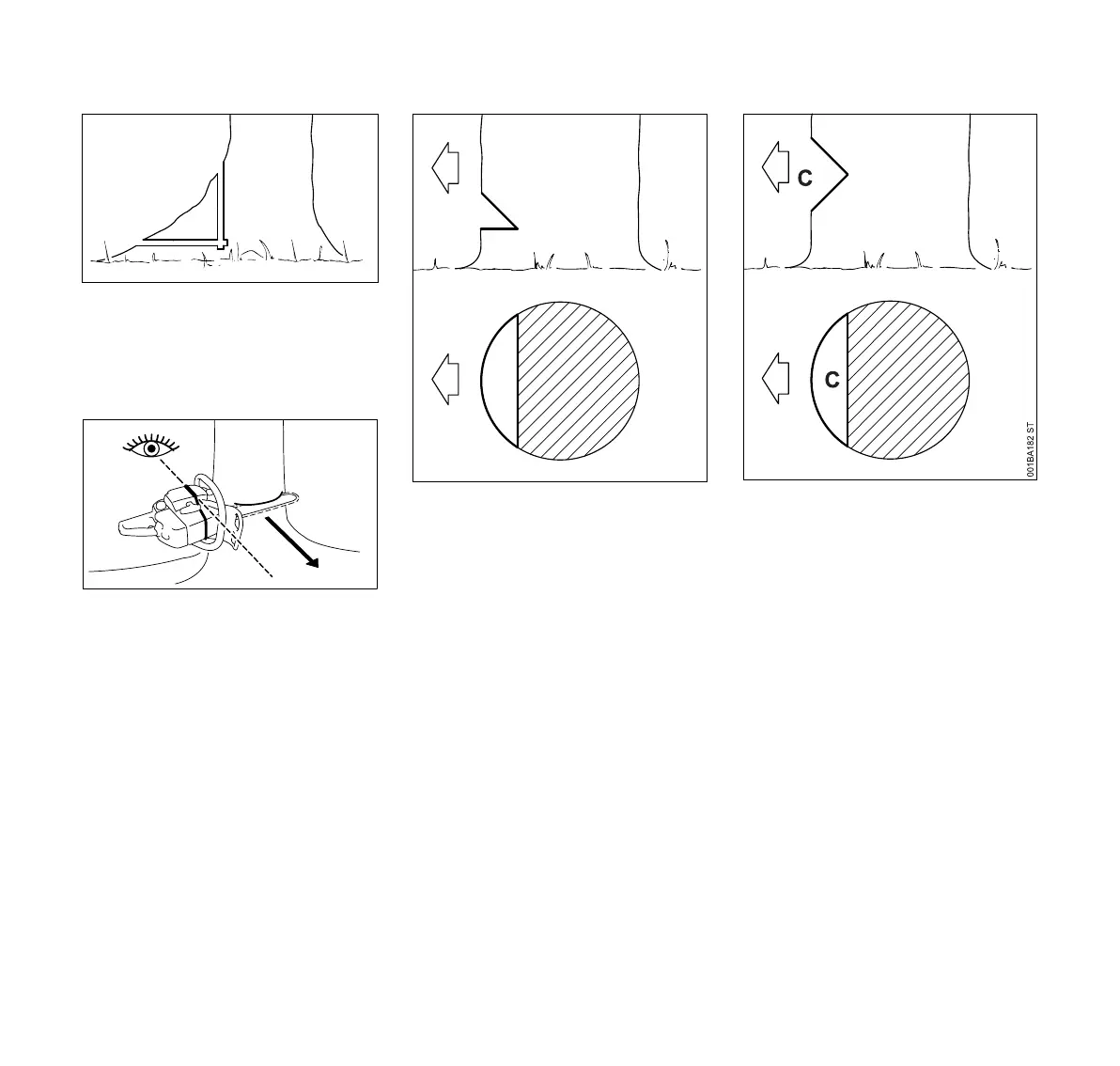 C

C

001BA182 ST