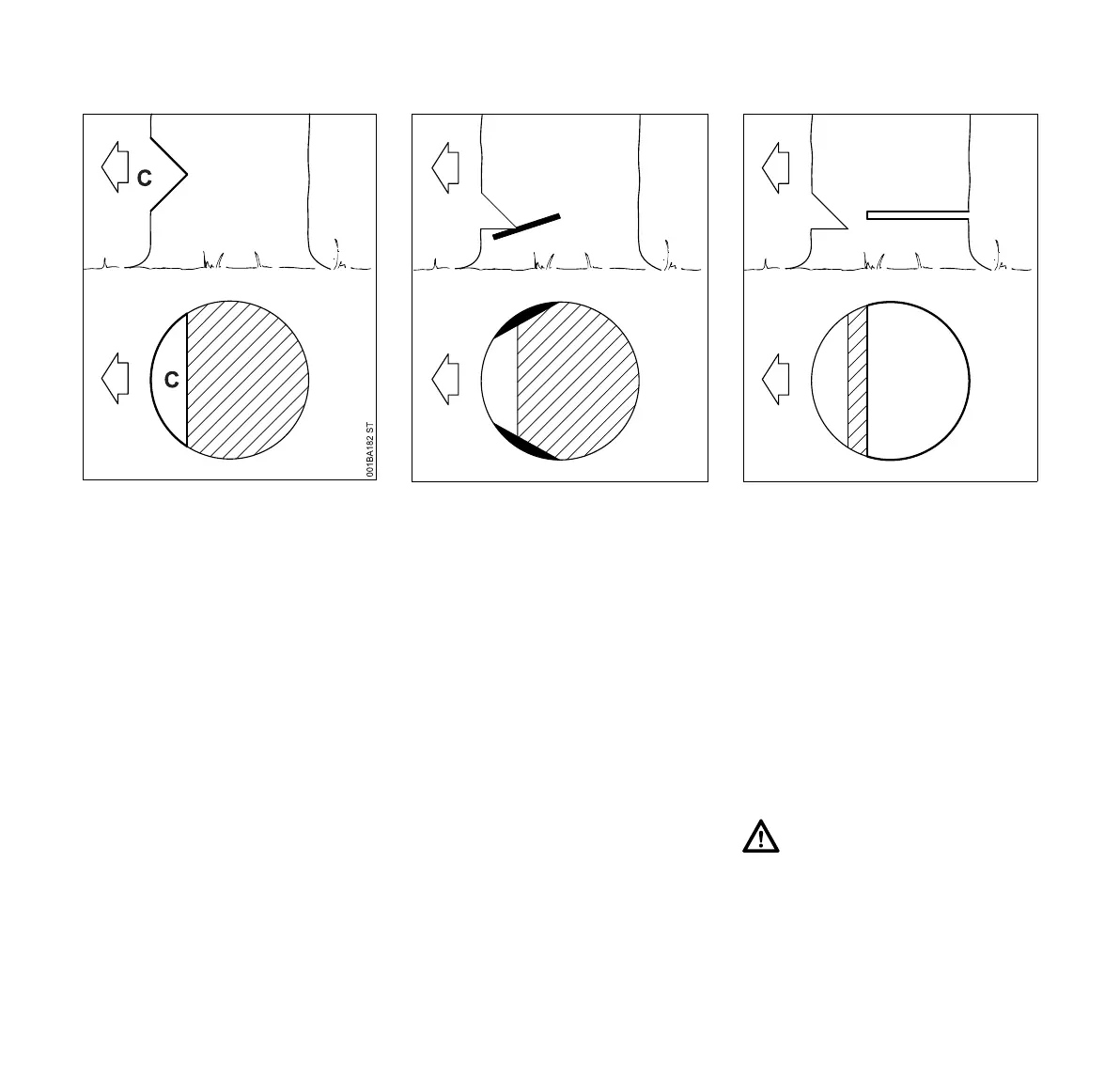 C

C

001BA182 ST