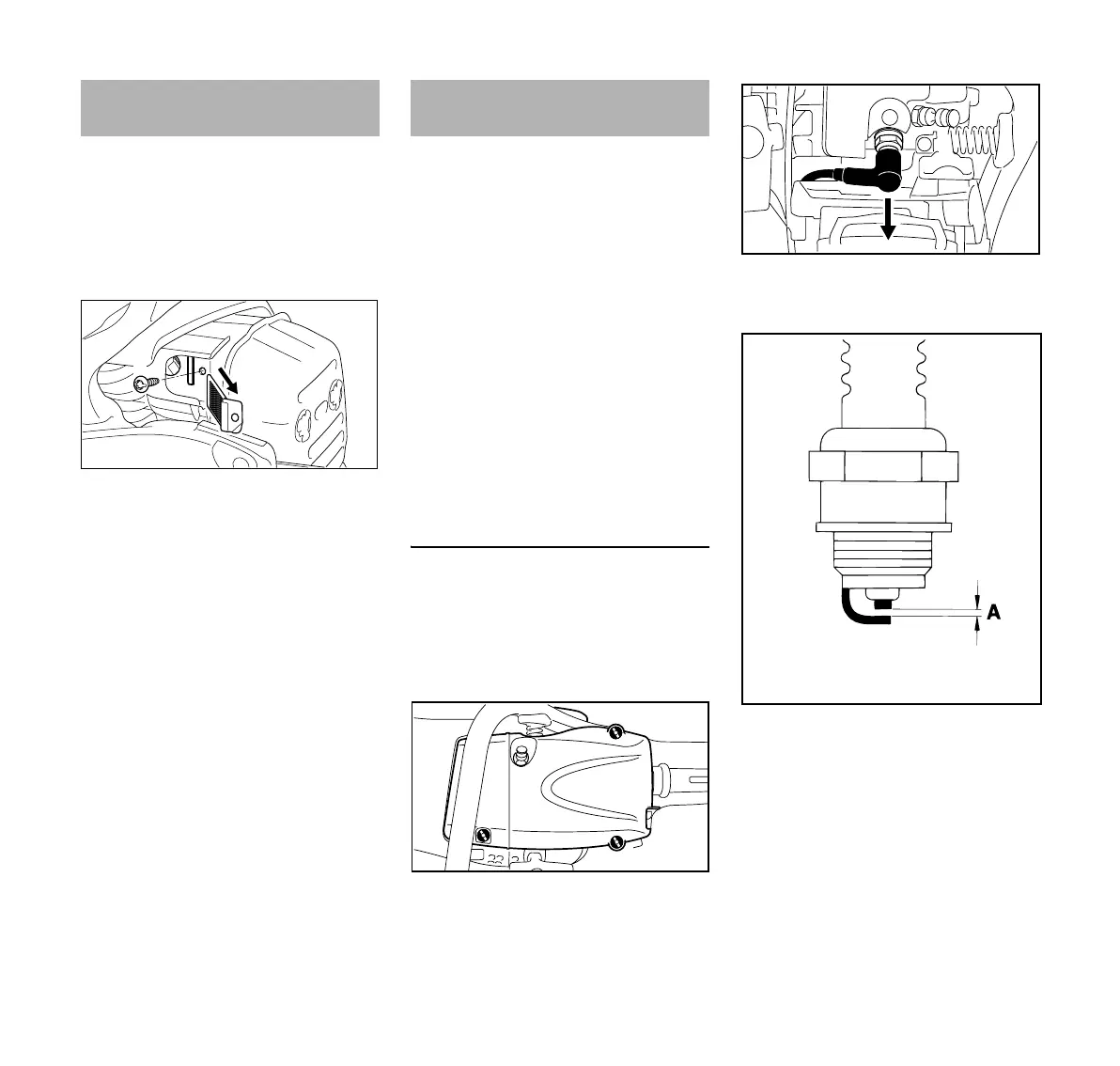 A