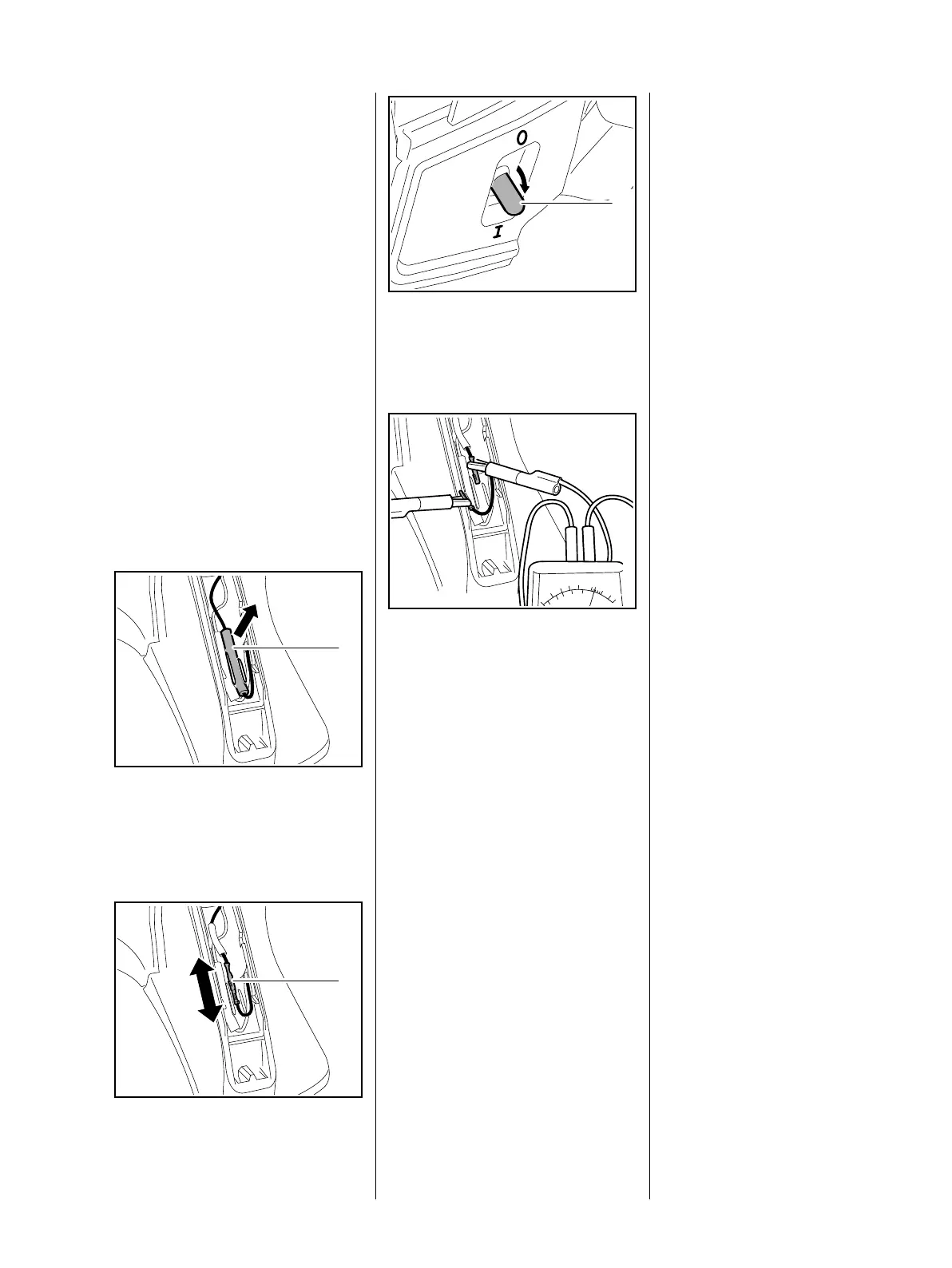 0

I