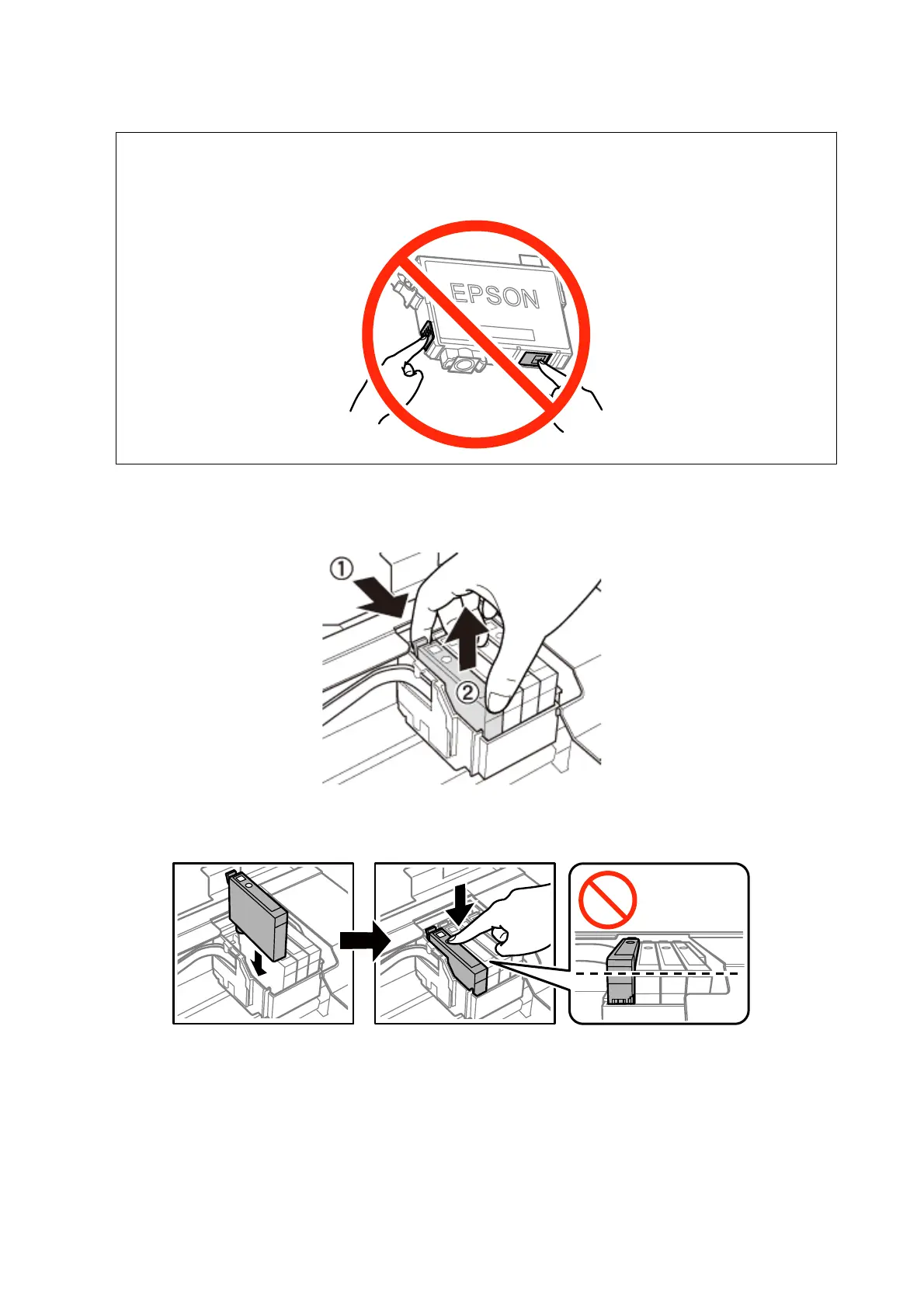 EPSON

①

②