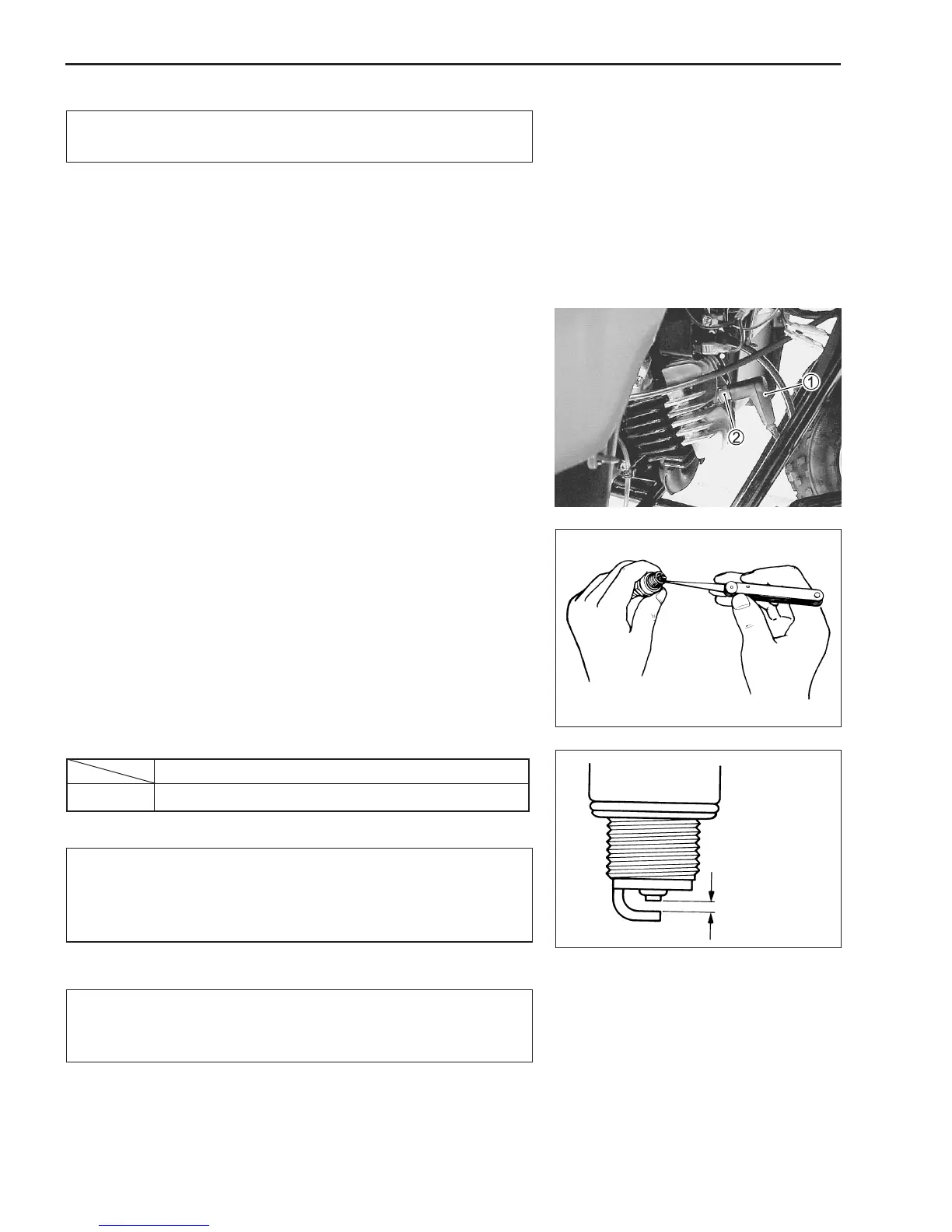 ①

②