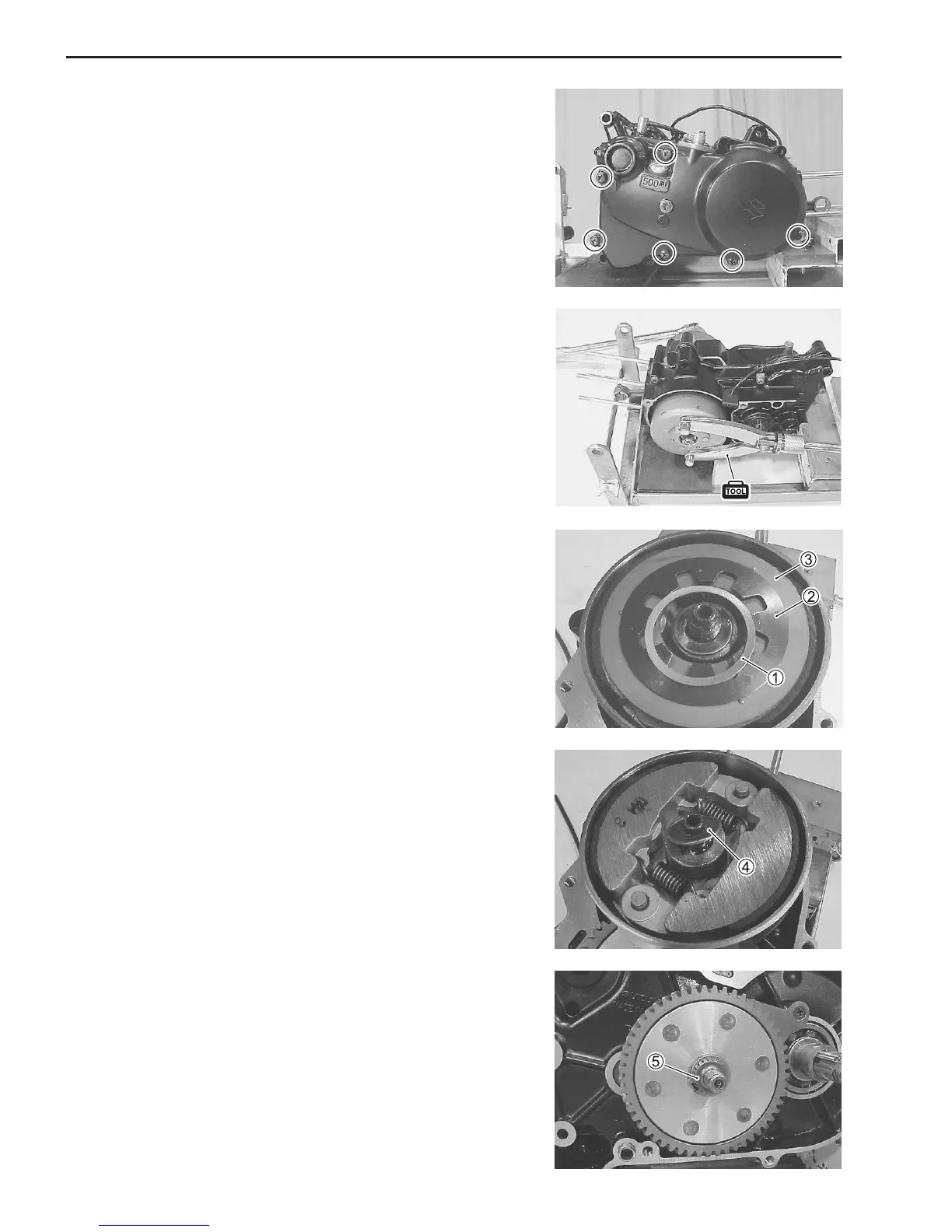 500ml

TOOL

③

②

①

④

⑤