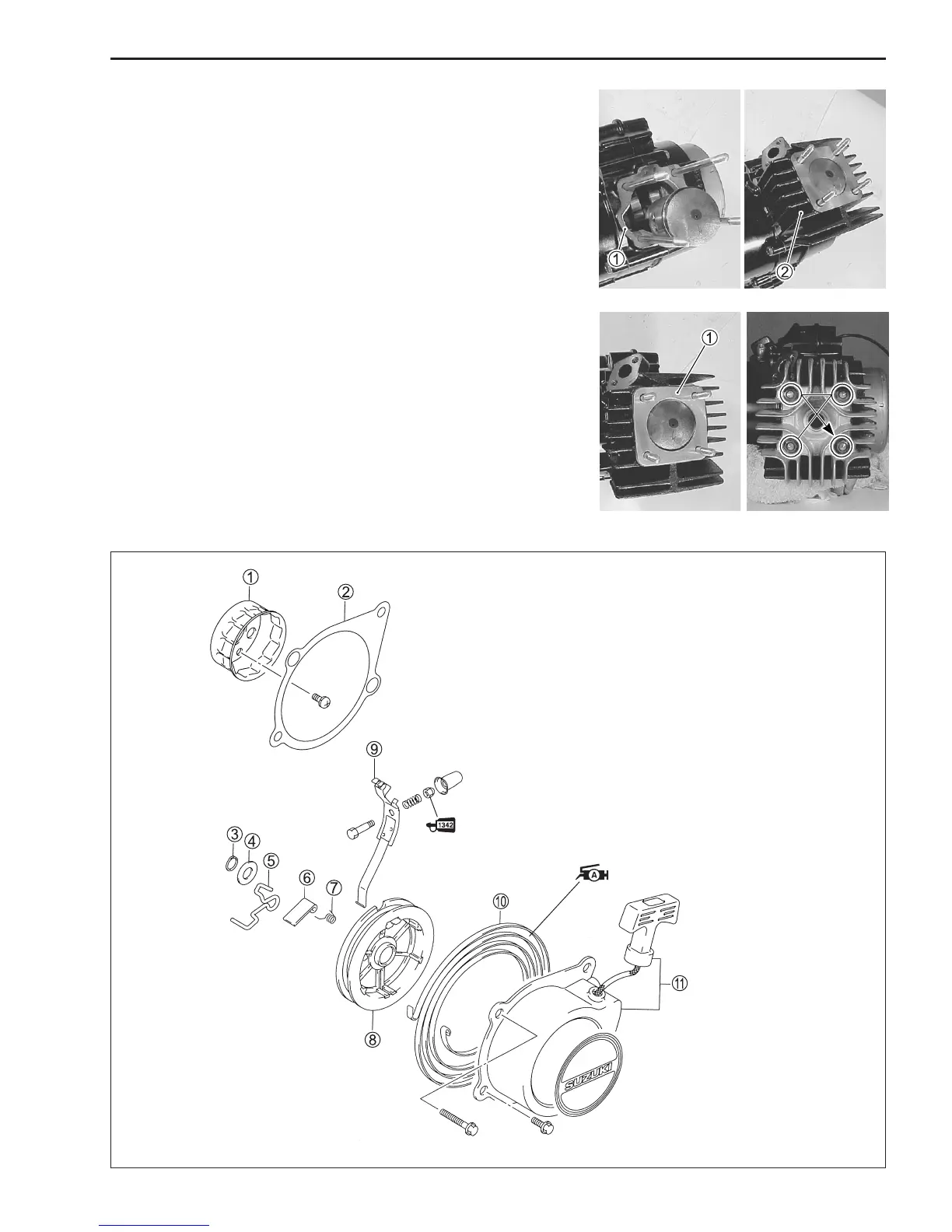 ①

②

①

①

②

⑨

1342

③ ④ ⑤

⑥ ⑦

A

⑩

⑪

⑧

SUZUKI