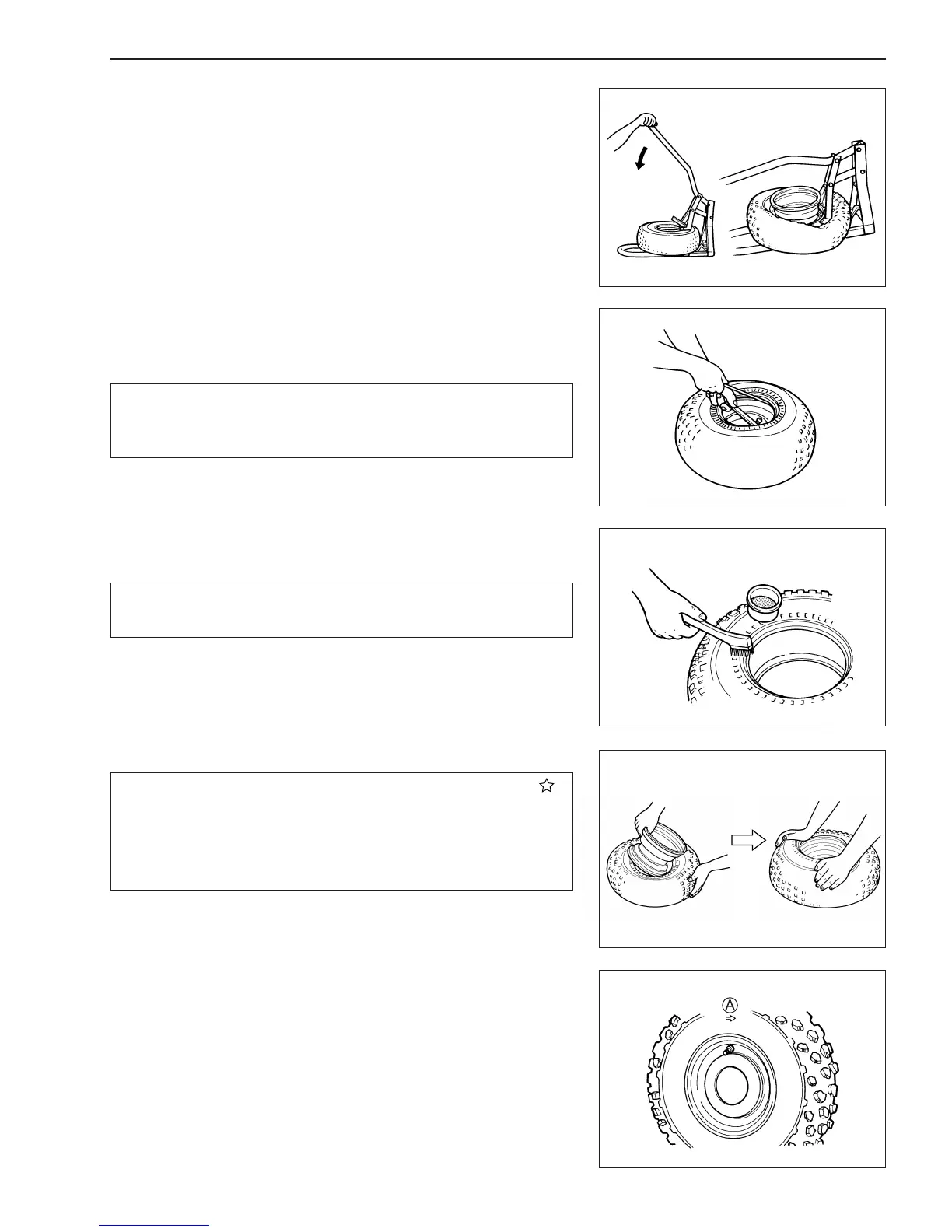 Ⓐ