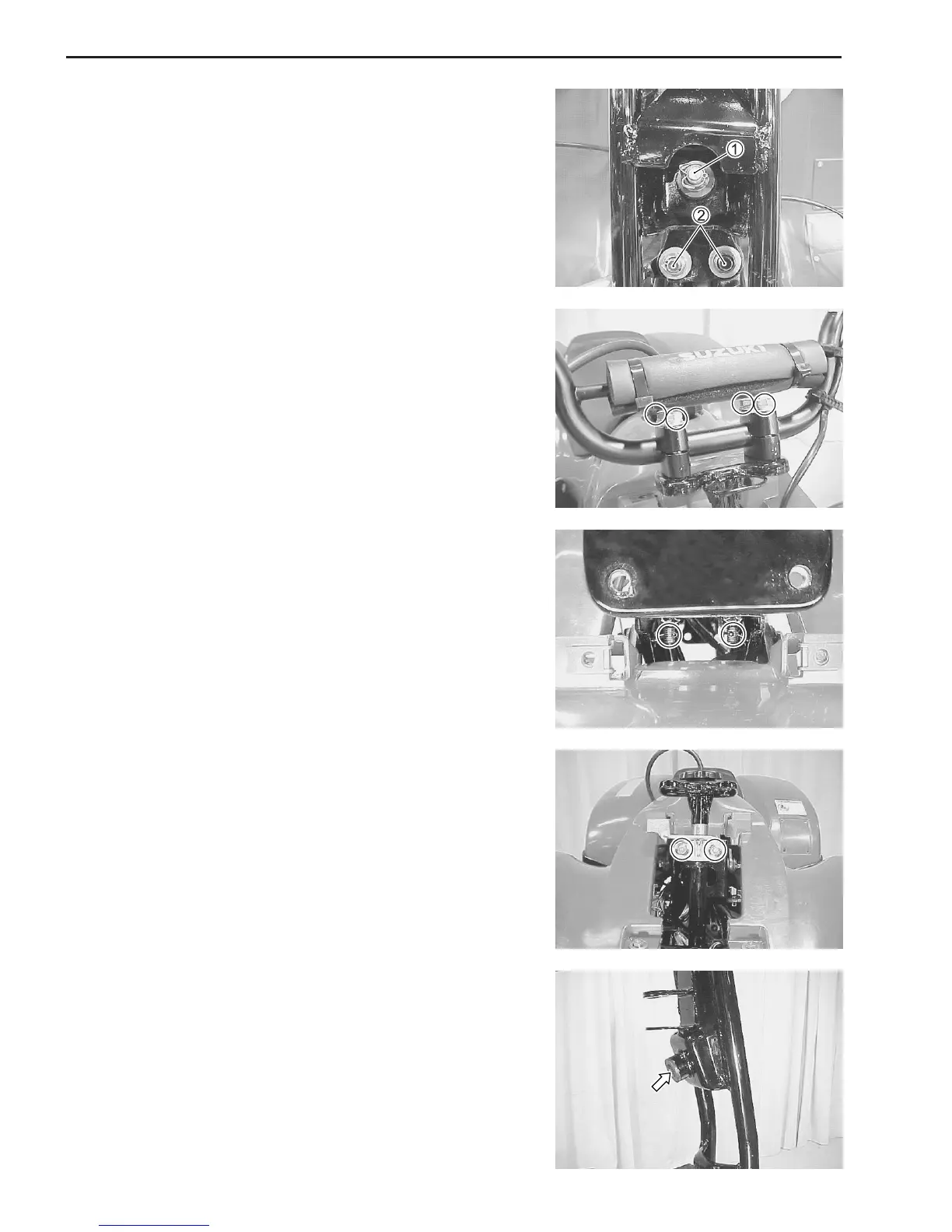 1

2

SUZUKI