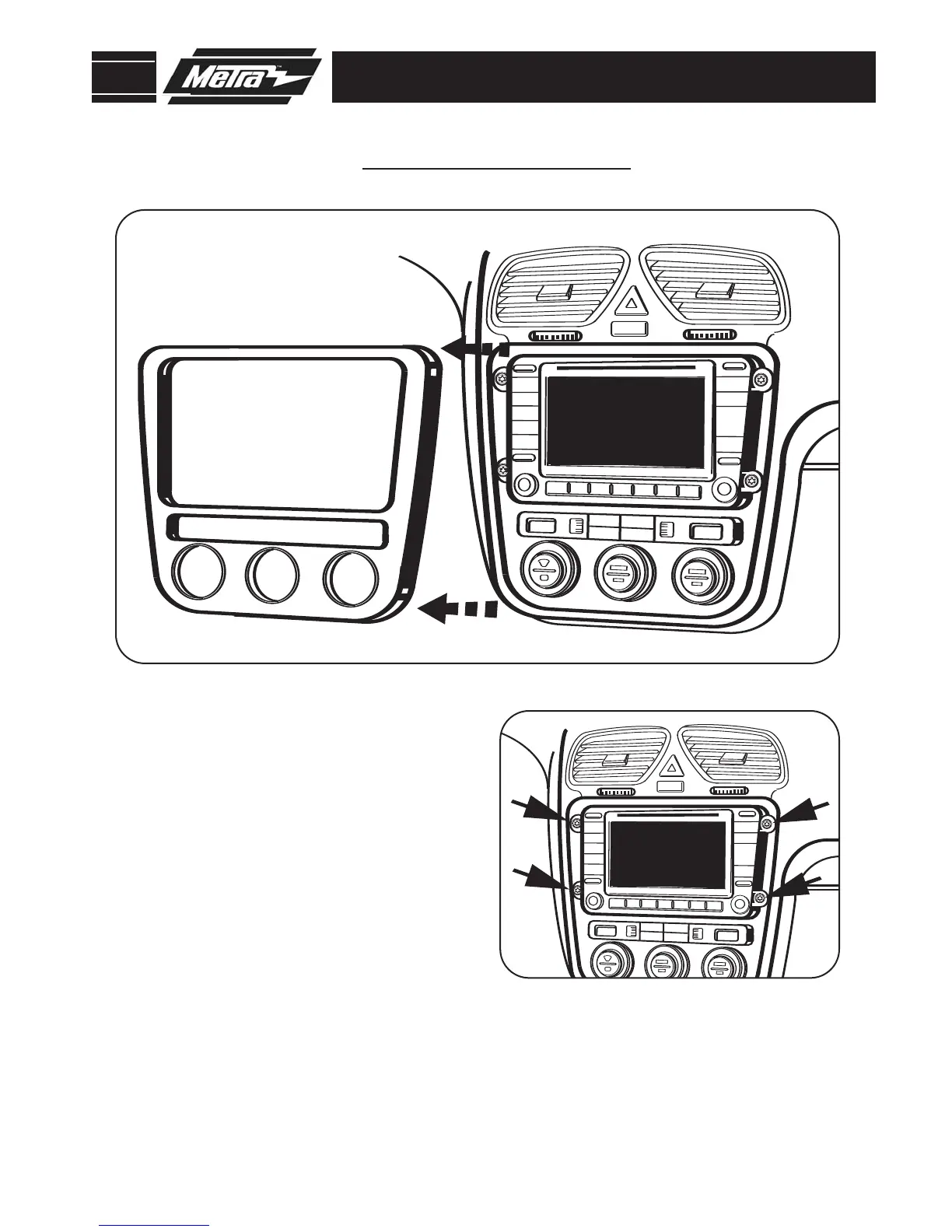 Metra