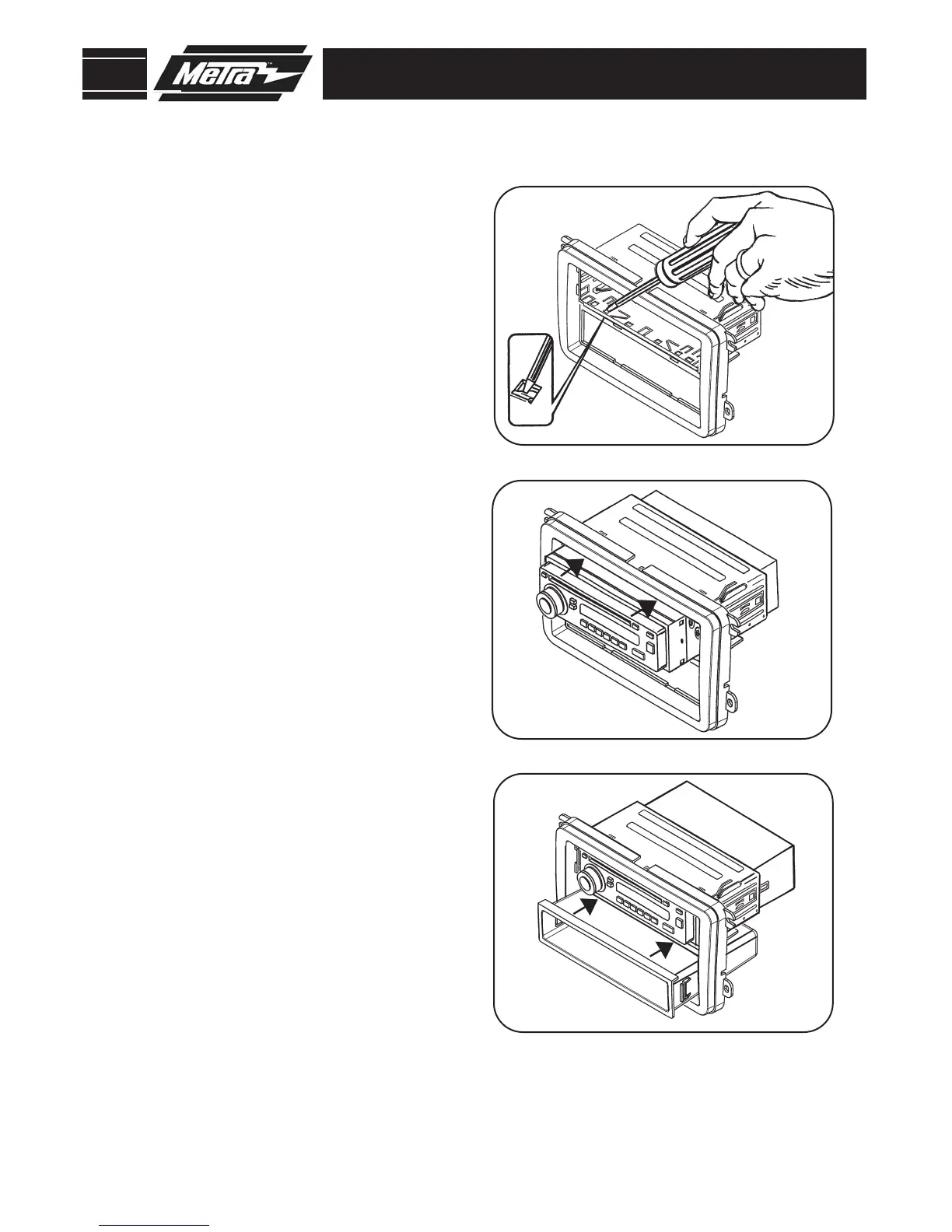 Metra™