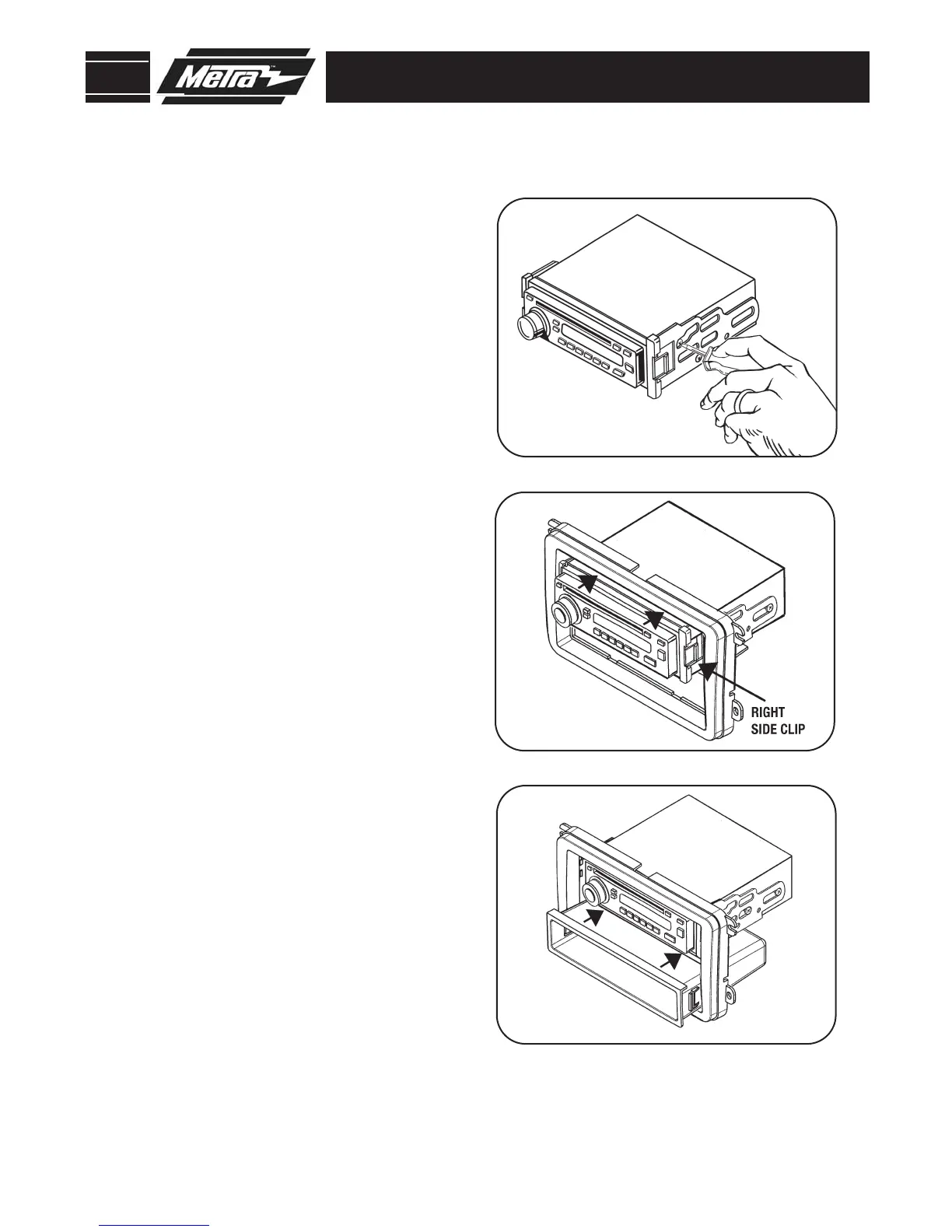 Metra™

RIGHT SIDE CLIP