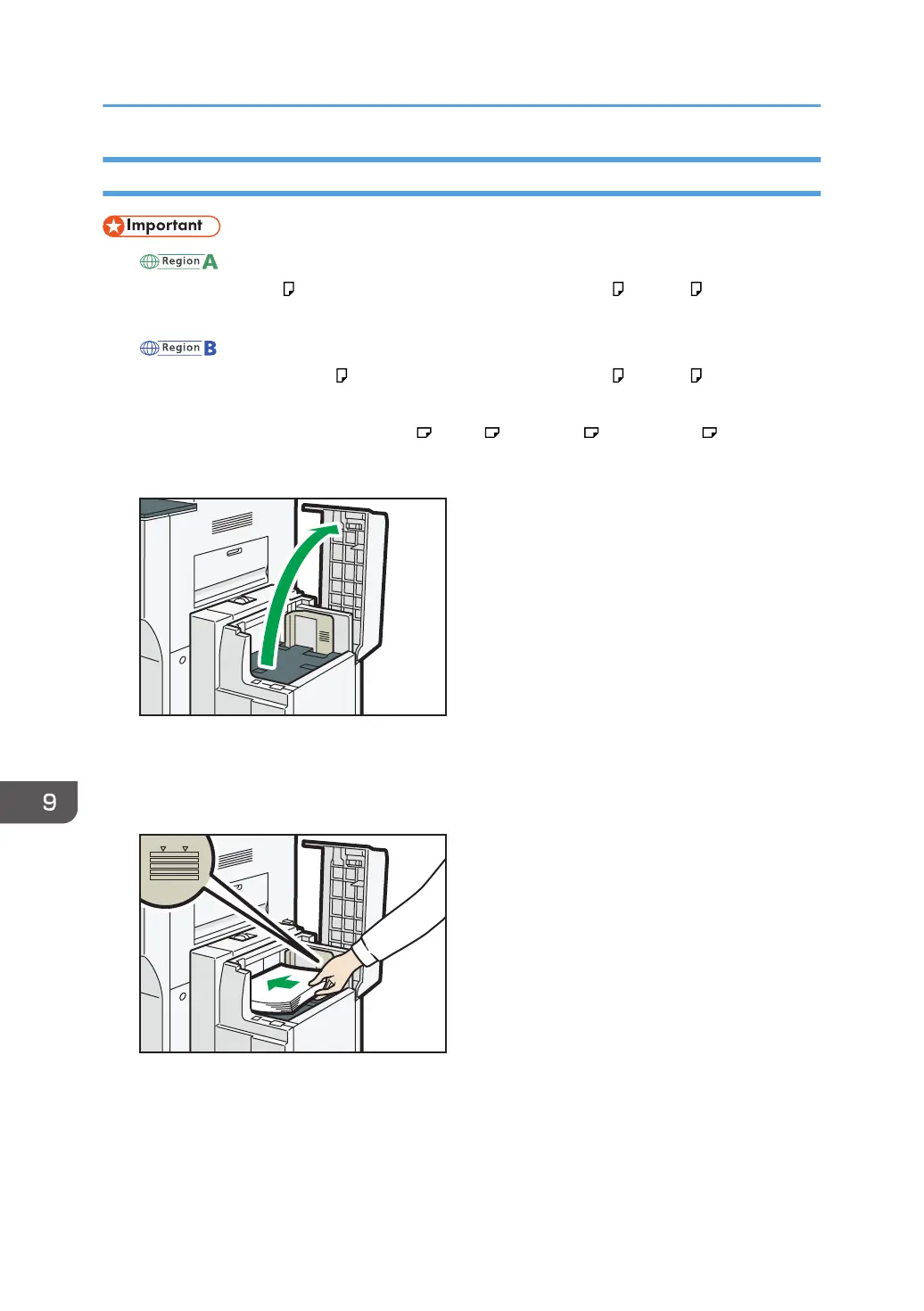 Important

Region A

Region B

9