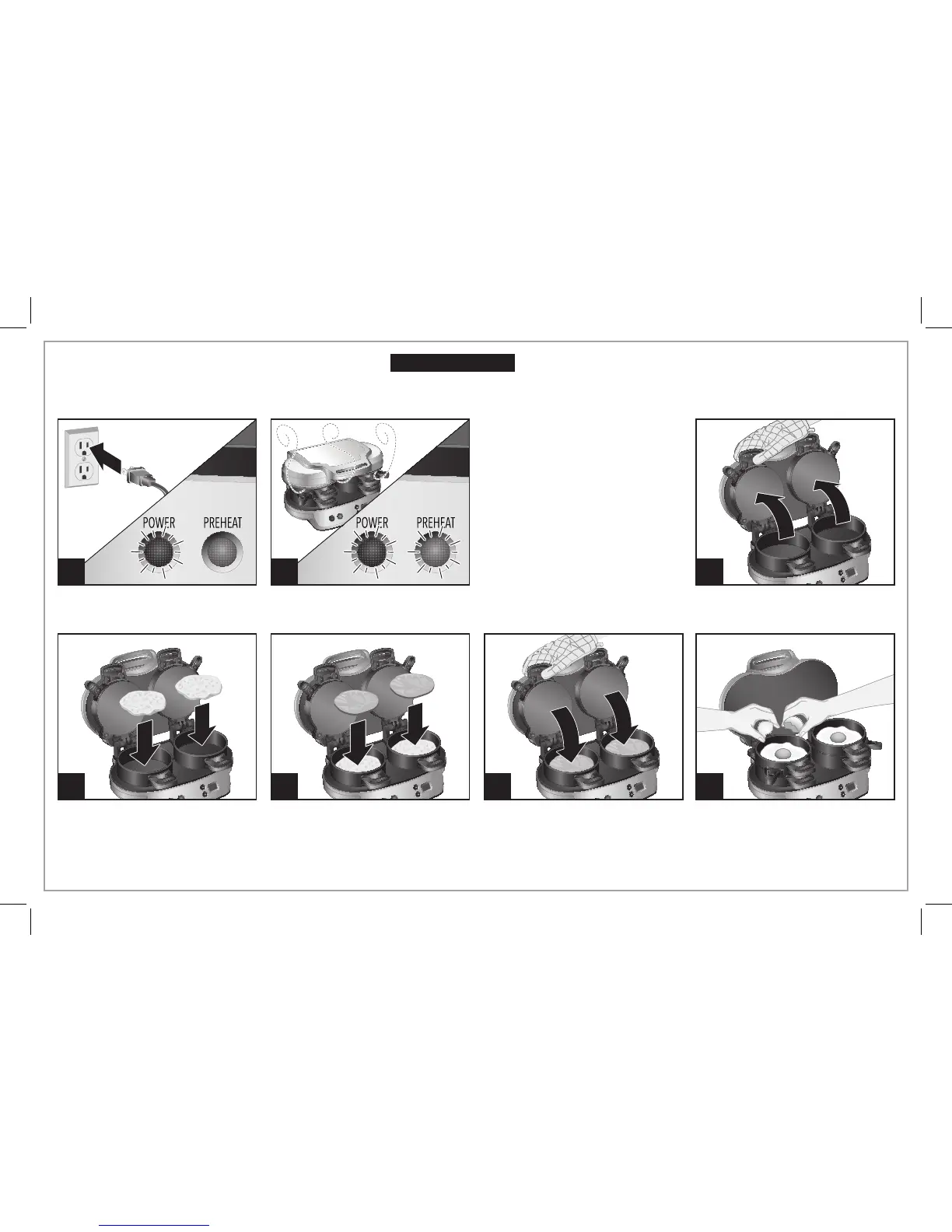 POWER PREHEAT

POWER PREHEAT