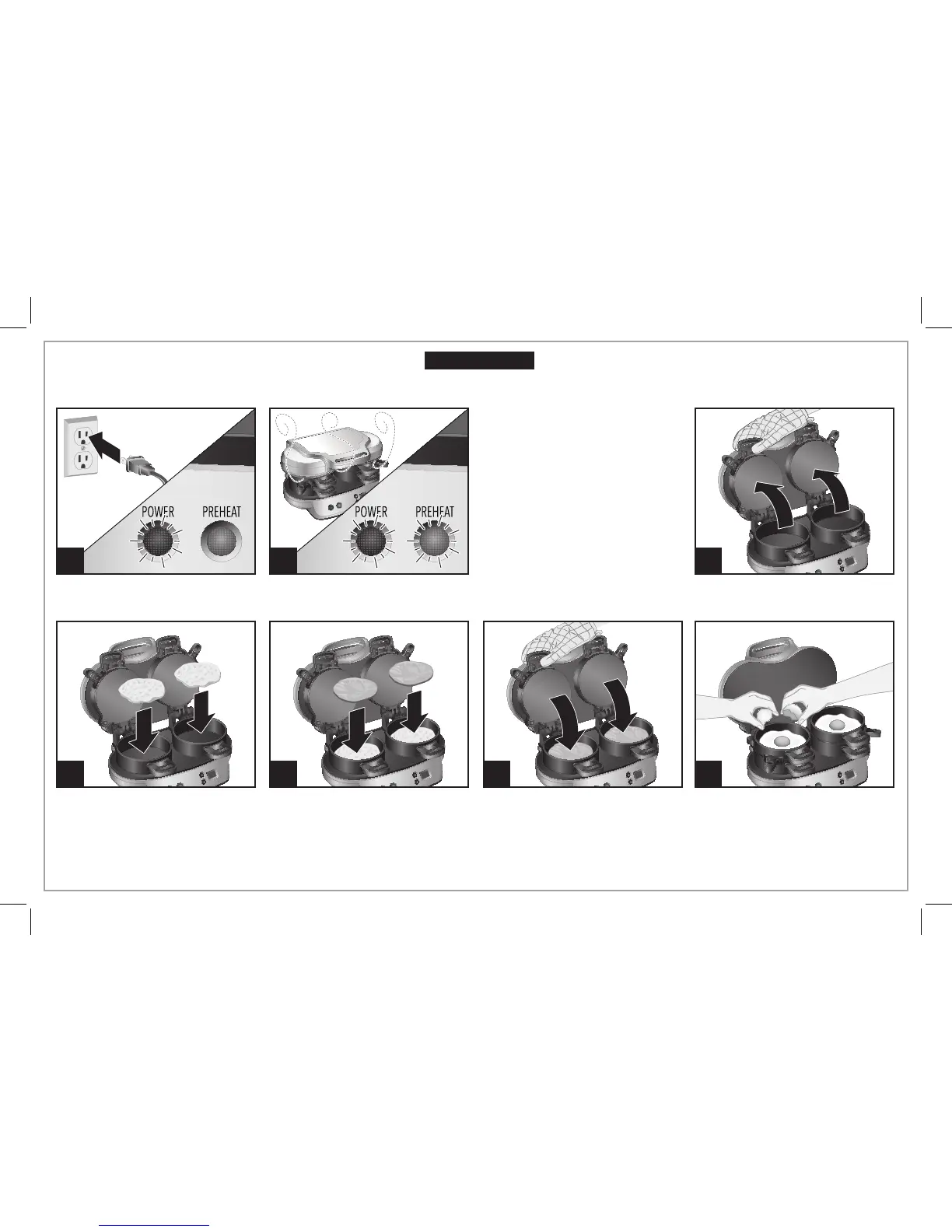 POWER PREHEAT

POWER PREHEAT