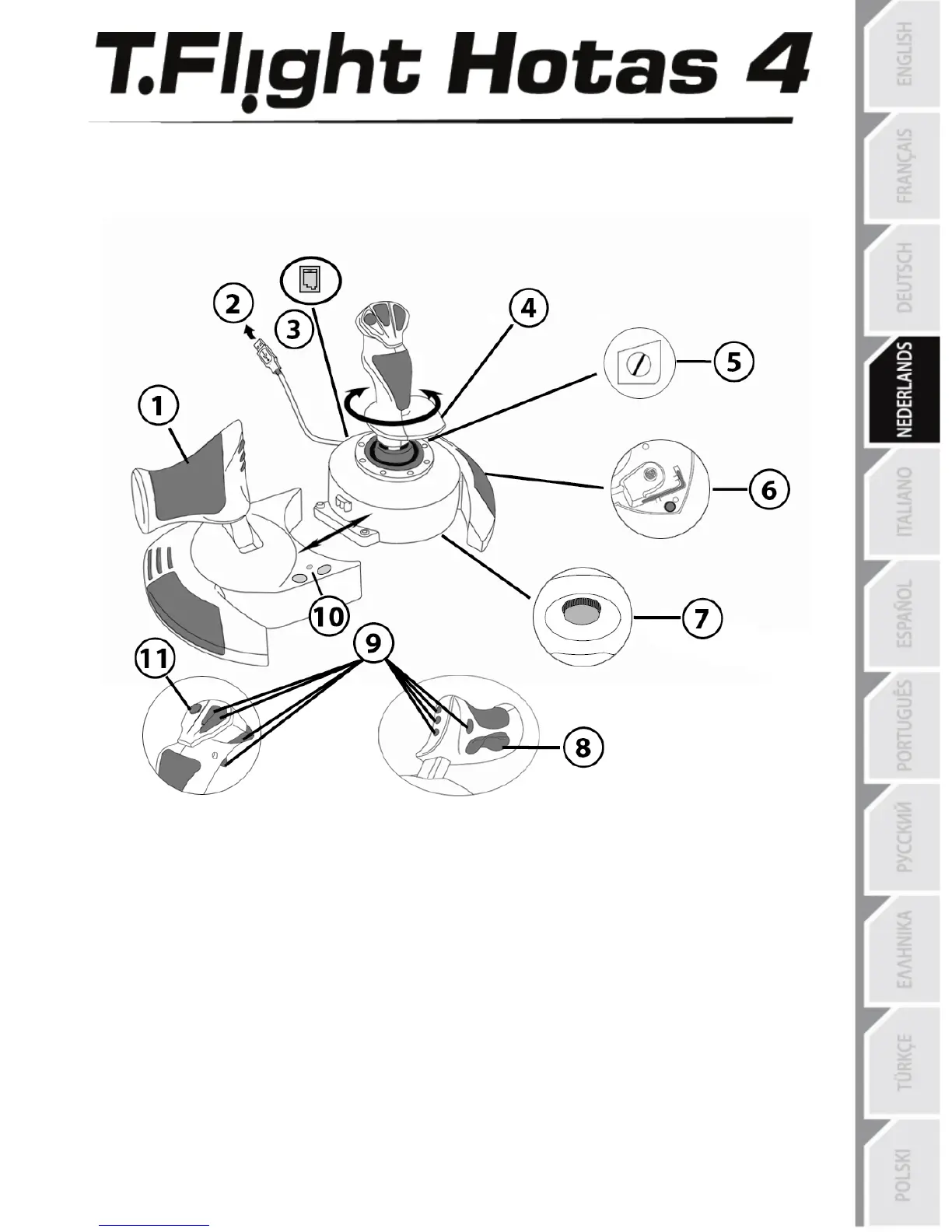 T.Flight Hotas 4

2
3
4
5
1
6
7
10
9
11
8

ENGLISH
FRANÇAIS
DEUTSCH
NEDERLANDS
ITALIANO
ESPAÑOL
PORTUGUÊS
РУССКИЙ
ΕΛΛΗΝΙΚΑ
TÜRKÇE
POLSKI