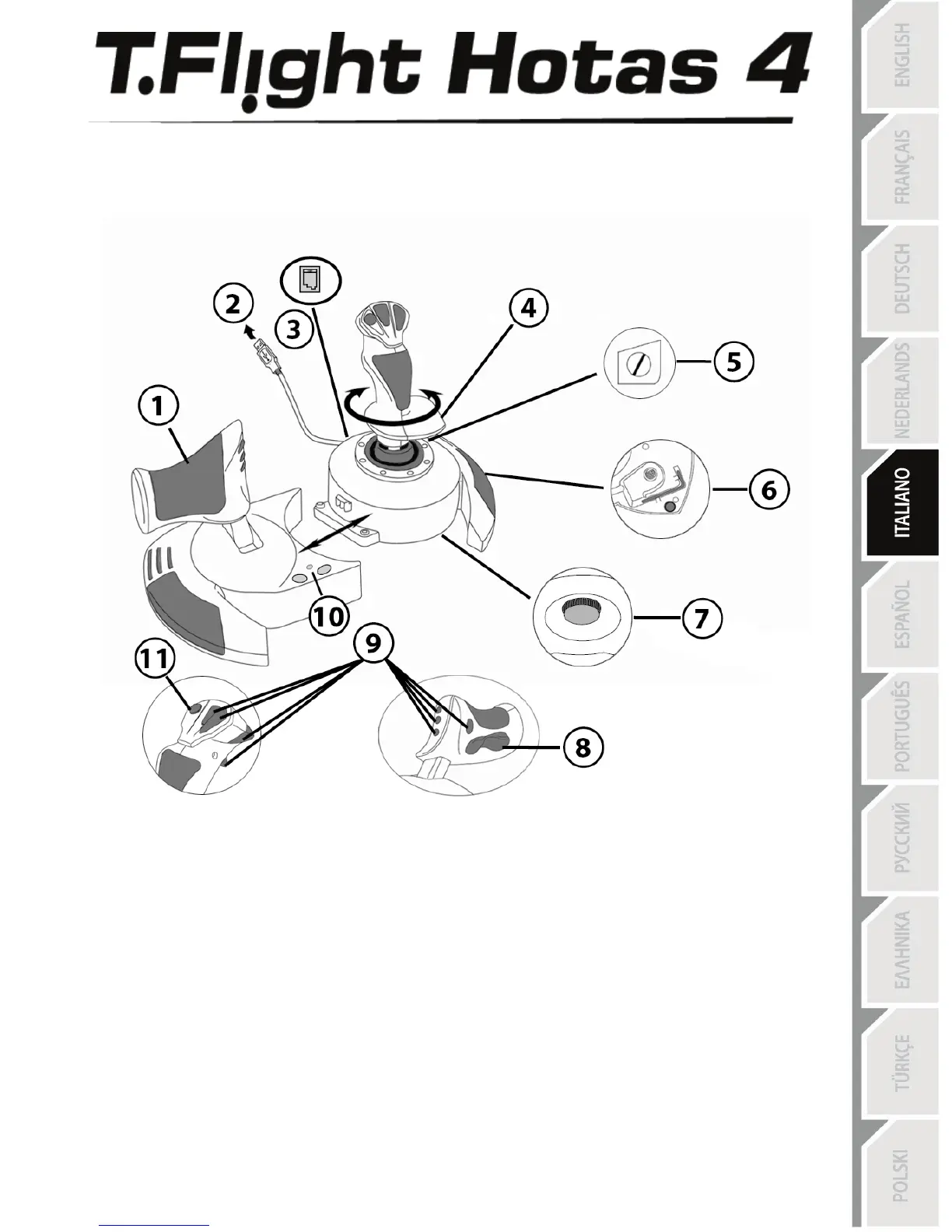 T.Flight Hotas 4

2
3
4
5
1
6
7
10
9
11
8

ENGLISH
FRANÇAIS
DEUTSCH
NEDERLANDS
ITALIANO
ESPAÑOL
PORTUGUÊS
РУССКИЙ
ΕΛΛΗΝΙΚΑ
TÜRKÇE
POLSKI