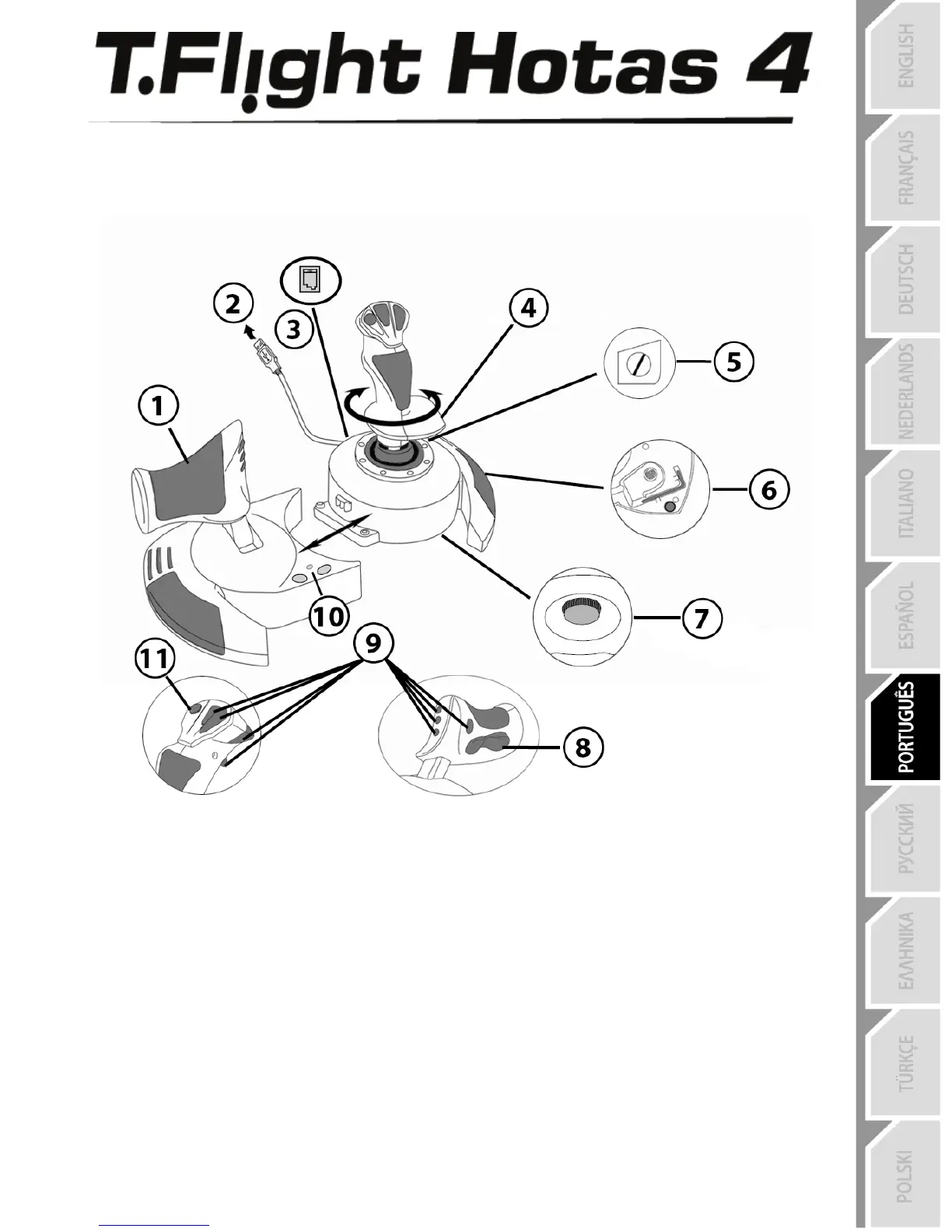 T.Flight Hotas 4

2
3
4
5
1
6
7
10
9
11
8

ENGLISH
FRANÇAIS
DEUTSCH
NEDERLANDS
ITALIANO
ESPAÑOL
PORTUGUÊS
РУССКИЙ
ΕΛΛΗΝΙΚΑ
TÜRKÇE
POLSKI