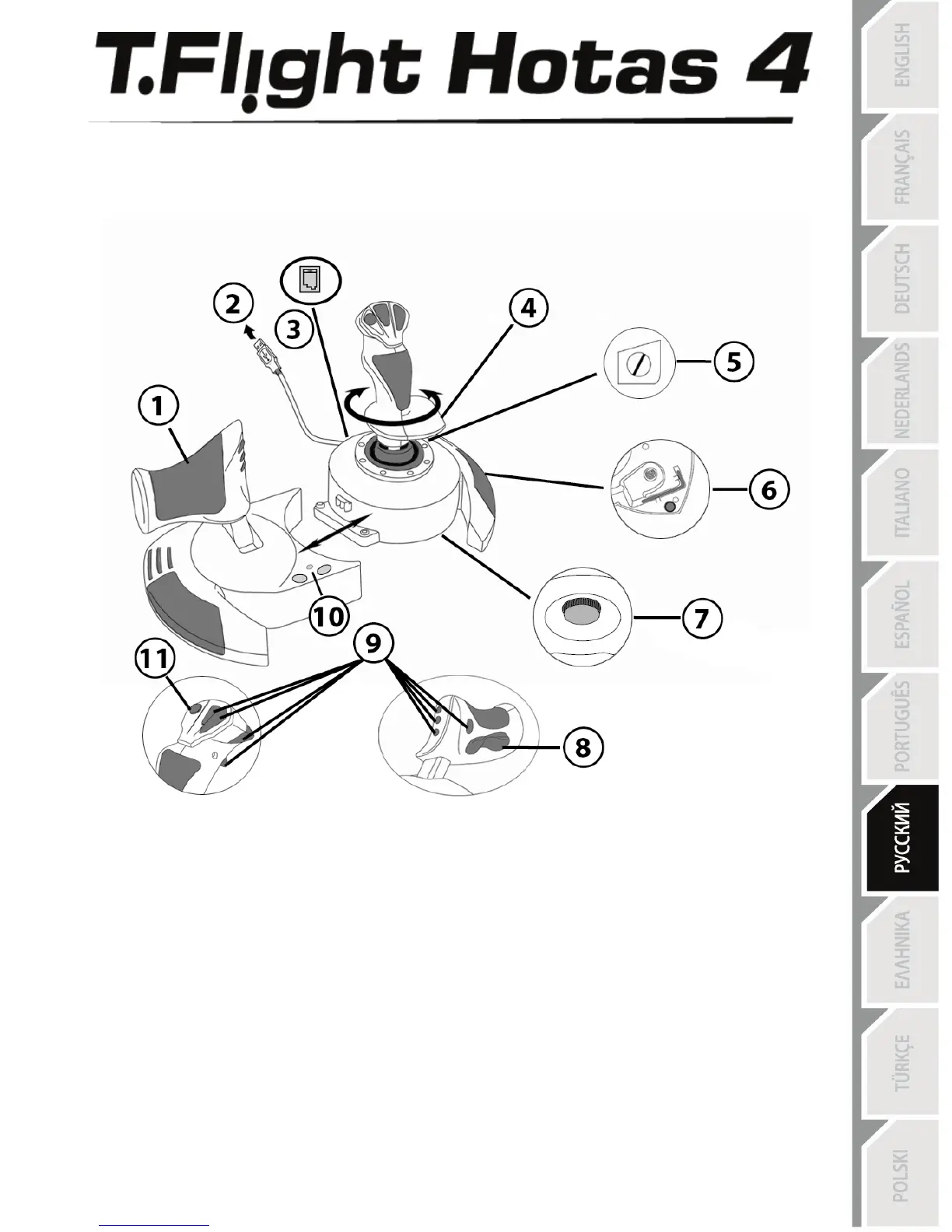 T.Flight Hotas 4

2
3
4
5
1
6
7
10
9
11
8

ENGLISH
FRANÇAIS
DEUTSCH
NEDERLANDS
ITALIANO
ESPAÑOL
PORTUGUÊS
РУССКИЙ
ΕΛΛΗΝΙΚΑ
TÜRKÇE
POLSKI