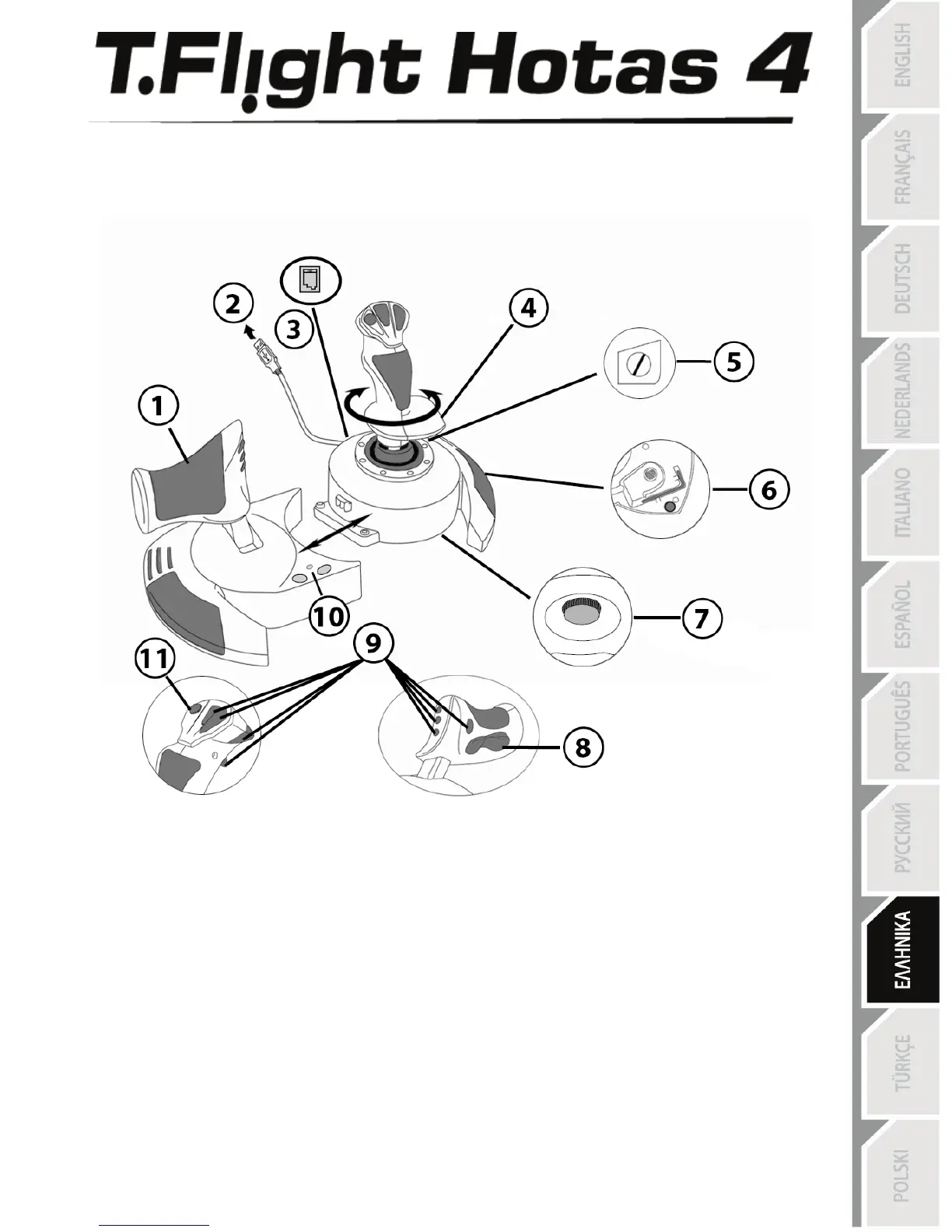 T.Flight Hotas 4

2
3
4
5
1
6
7
10
9
11
8

ENGLISH
FRANÇAIS
DEUTSCH
NEDERLANDS
ITALIANO
ESPAÑOL
PORTUGUÊS
РУССКИЙ
ΕΛΛΗΝΙΚΑ
TÜRKÇE
POLSKI