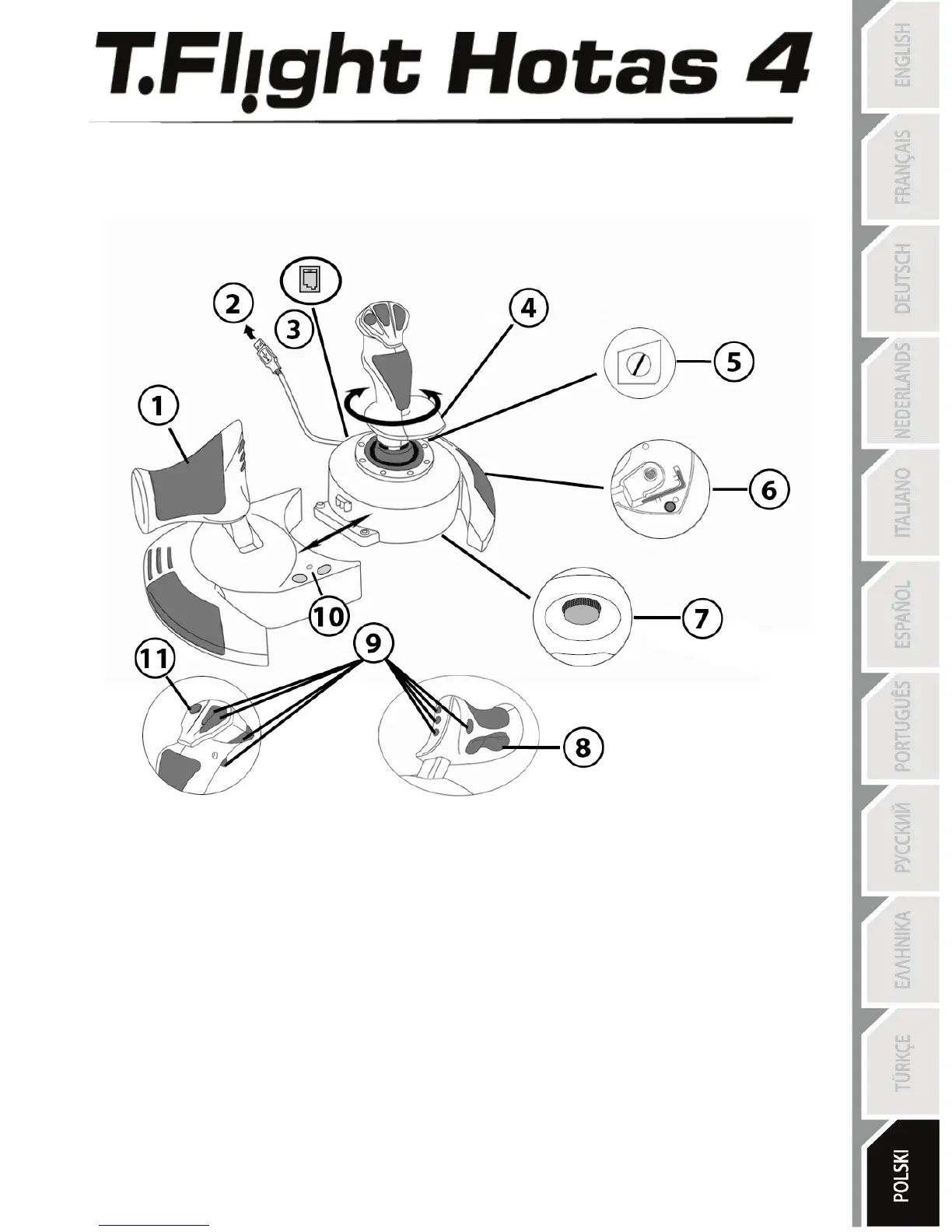 T.Flight Hotas 4

2
3
4
5
1
6
7
10
9
11
8

ENGLISH
FRANÇAIS
DEUTSCH
NEDERLANDS
ITALIANO
ESPAÑOL
PORTUGUÊS
РУССКИЙ
ΕΛΛΗΝΙΚΑ
TÜRKÇE
POLSKI