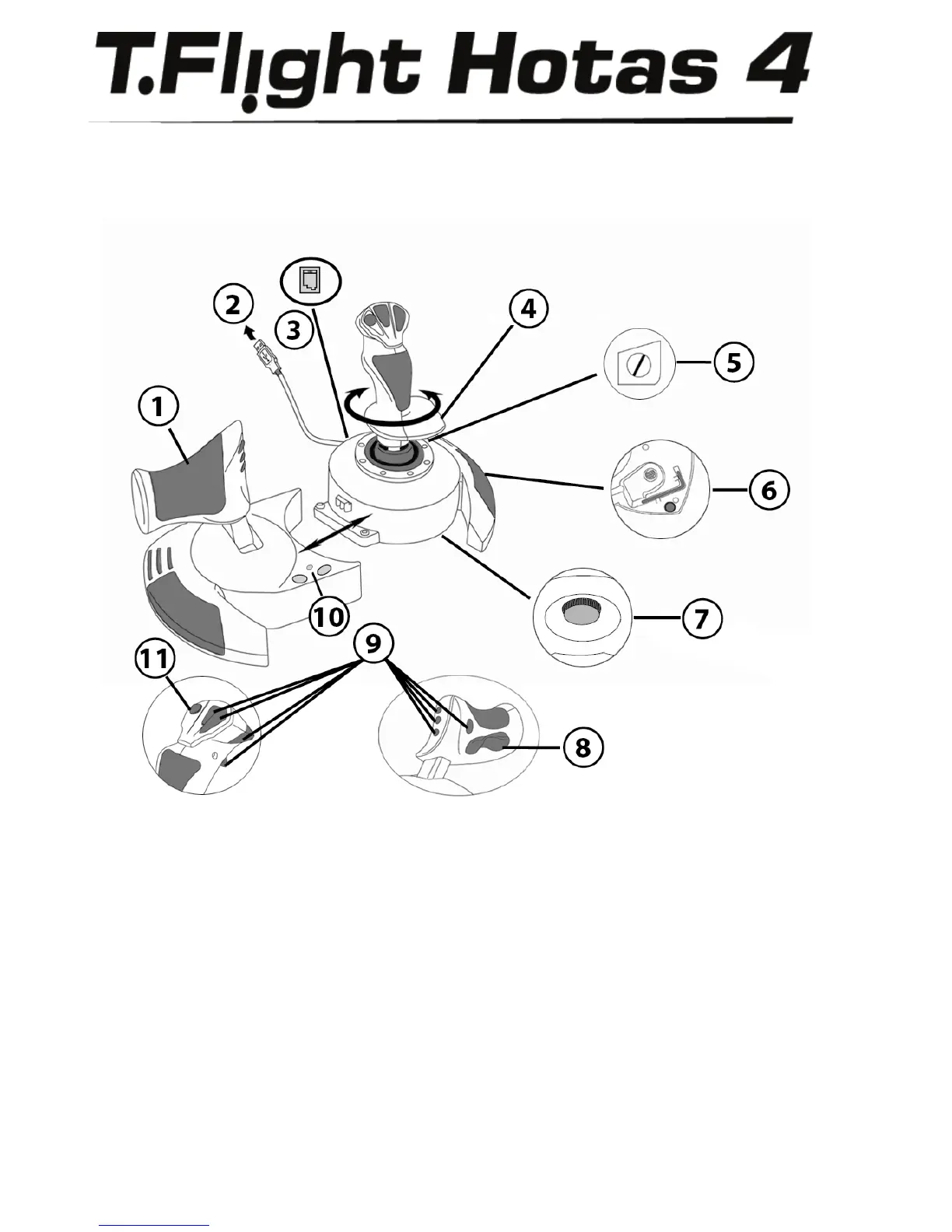 T.Flight Hotas 4

2
3
4
5
1
6
7
10
9
11
8