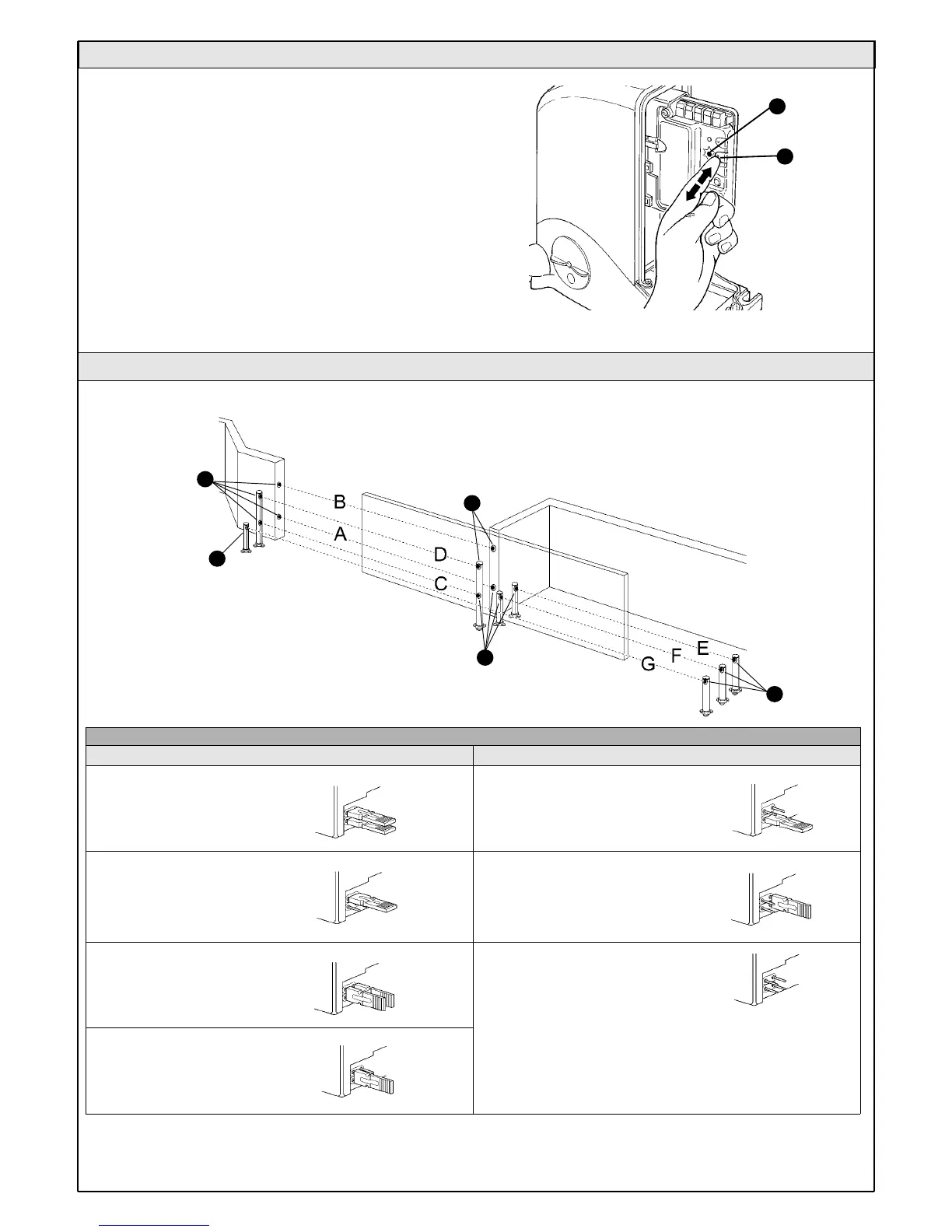 B

A

D

C

E

F

G